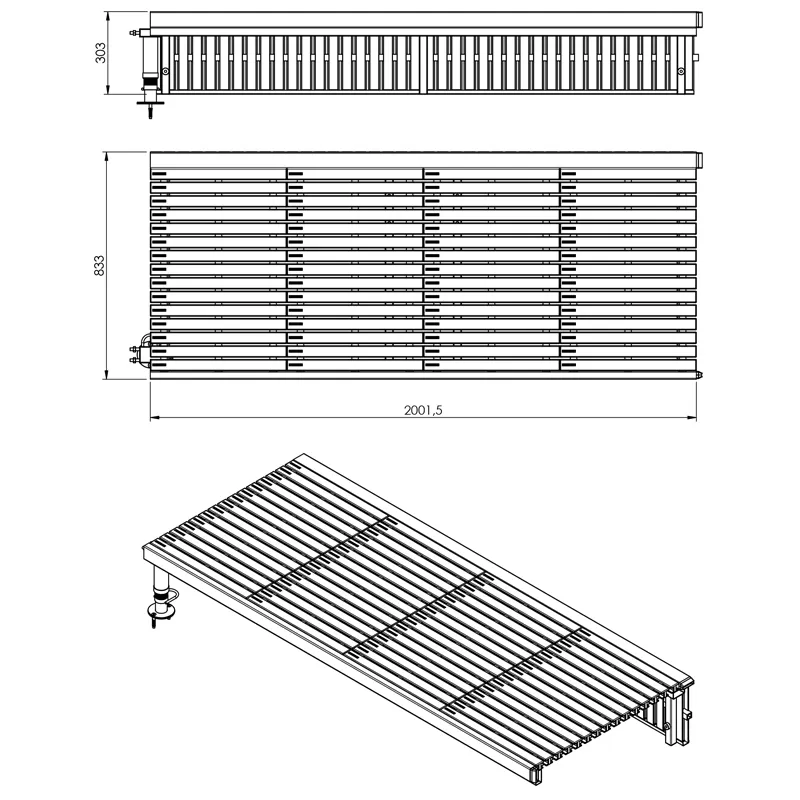 303

833

2001,5