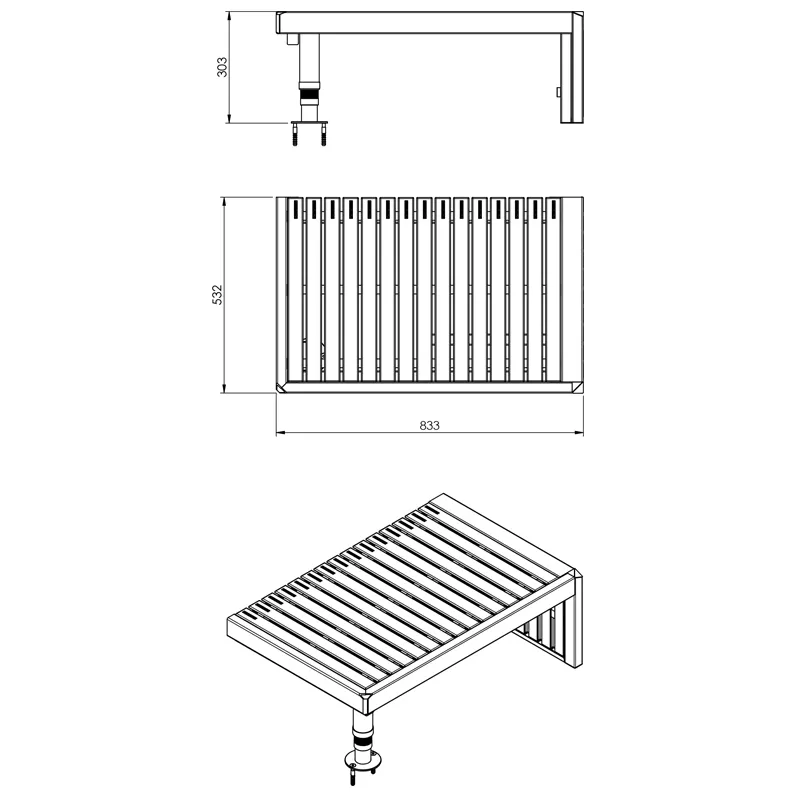 303

532

833