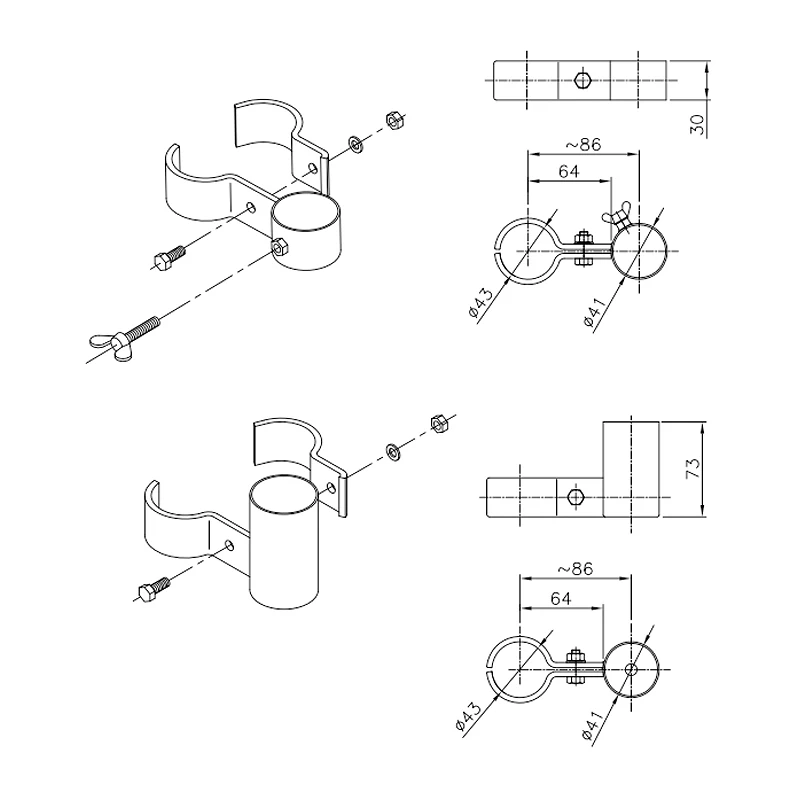 30

~86

64

ø43

ø41

73

~86

64

ø43

ø41