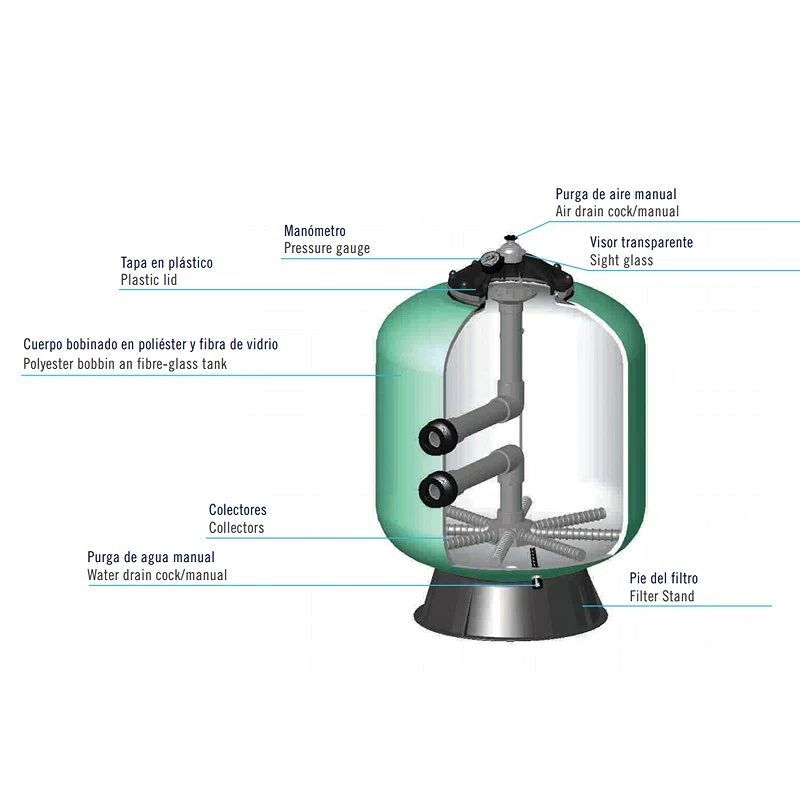 Purga de aire manual
Air drain cock/manual

Manómetro
Pressure gauge

Visor transparente
Sight glass

Tapa en plástico
Plastic lid

Cuerpo bobinado en poliéster y fibra de vidrio
Polyester bobbin an fibre-glass tank

Colectores
Collectors

Purga de agua manual
Water drain cock/manual

Pie del filtro
Filter Stand