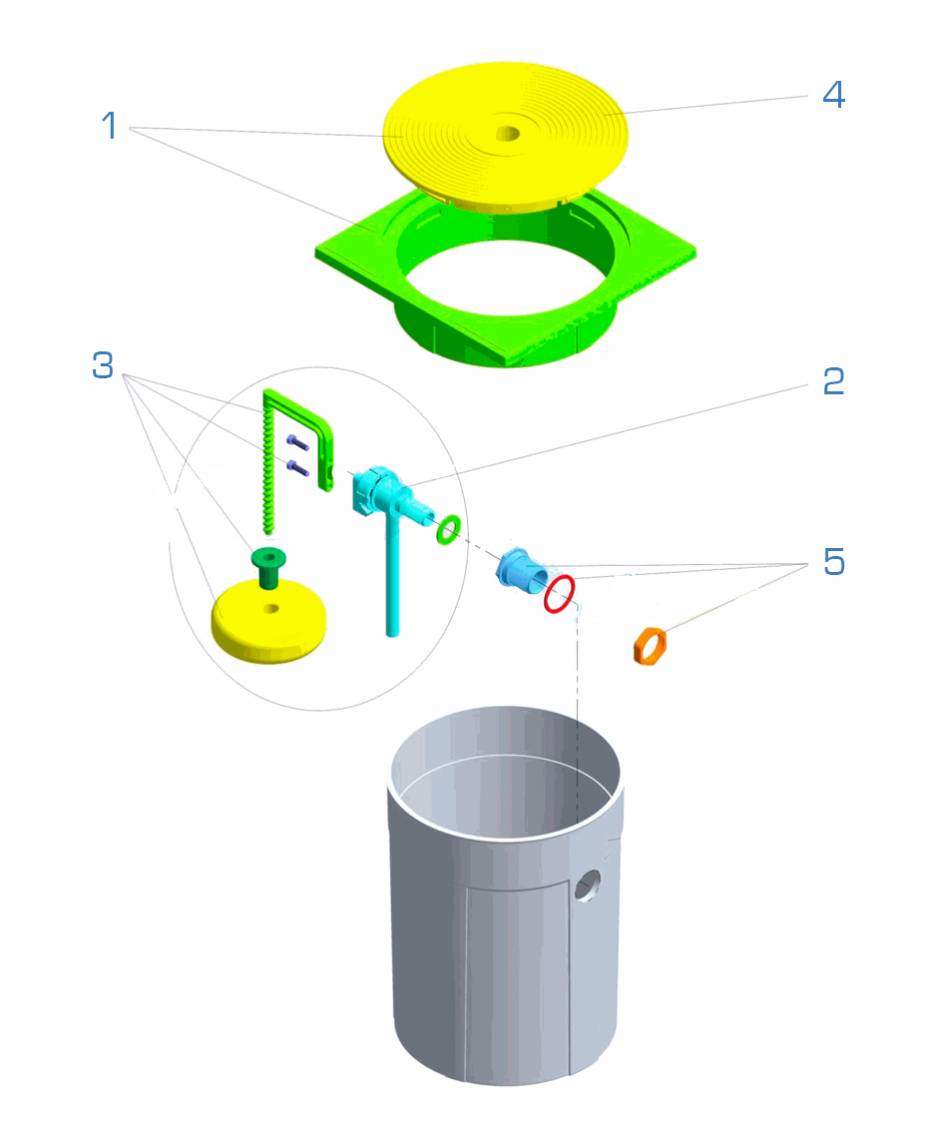 1
4
3
2
5