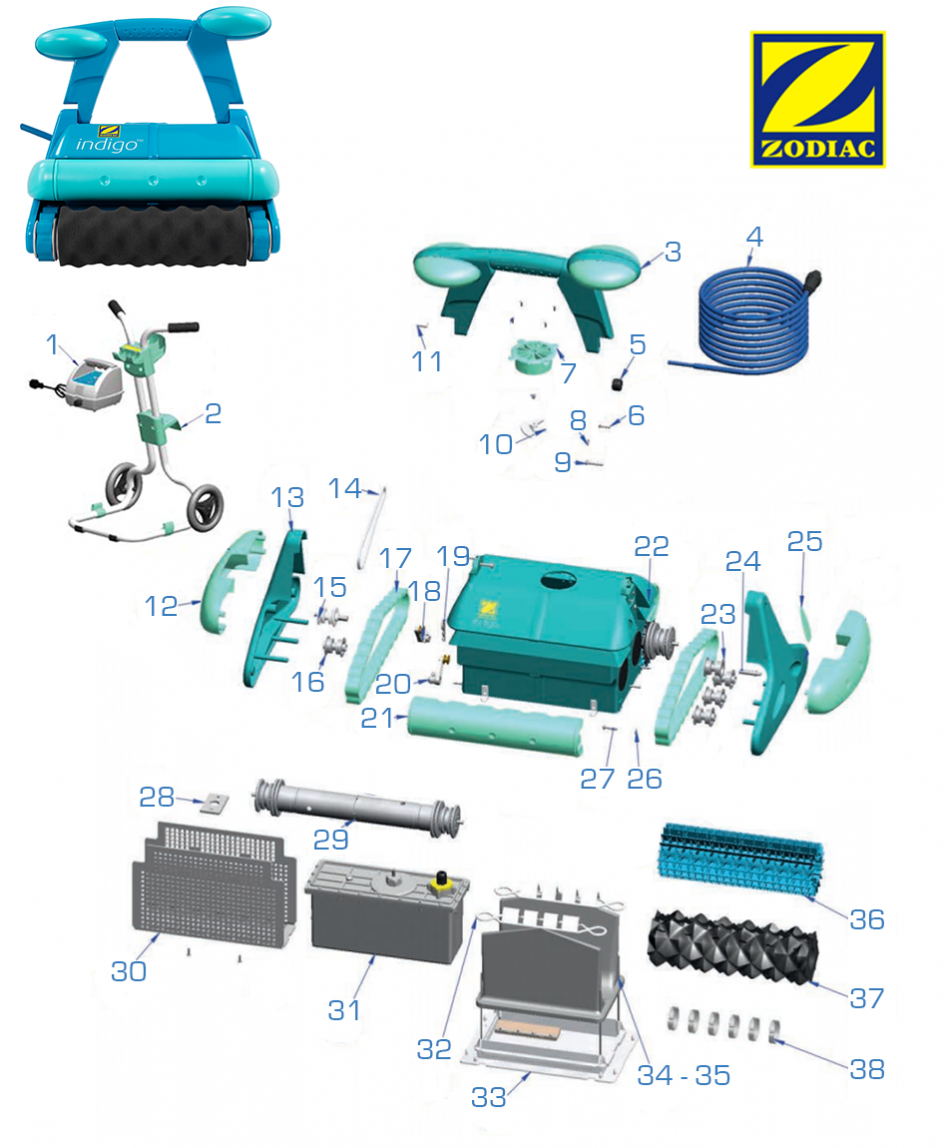 indigo
ZODIAC
1
2
3
4
5
6
7
8
9
10
11
12
13
14
15
16
17
18
19
20
21
22
23
24
25
26
27
28
29
30
31
32
33
34 - 35
36
37
38