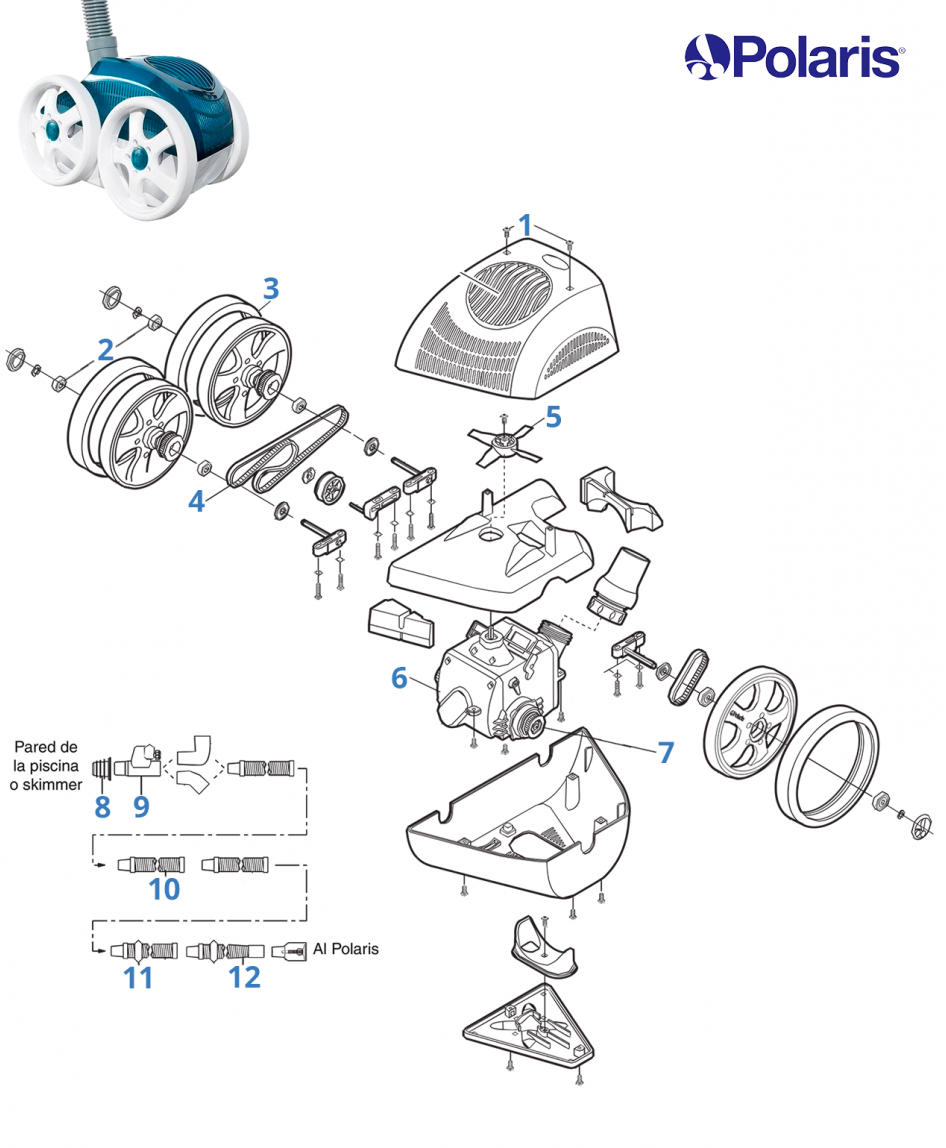 Polaris®

1
3
2
5
4
6
7
Pared de la piscina o skimmer
8
9
10
11
12
Al Polaris