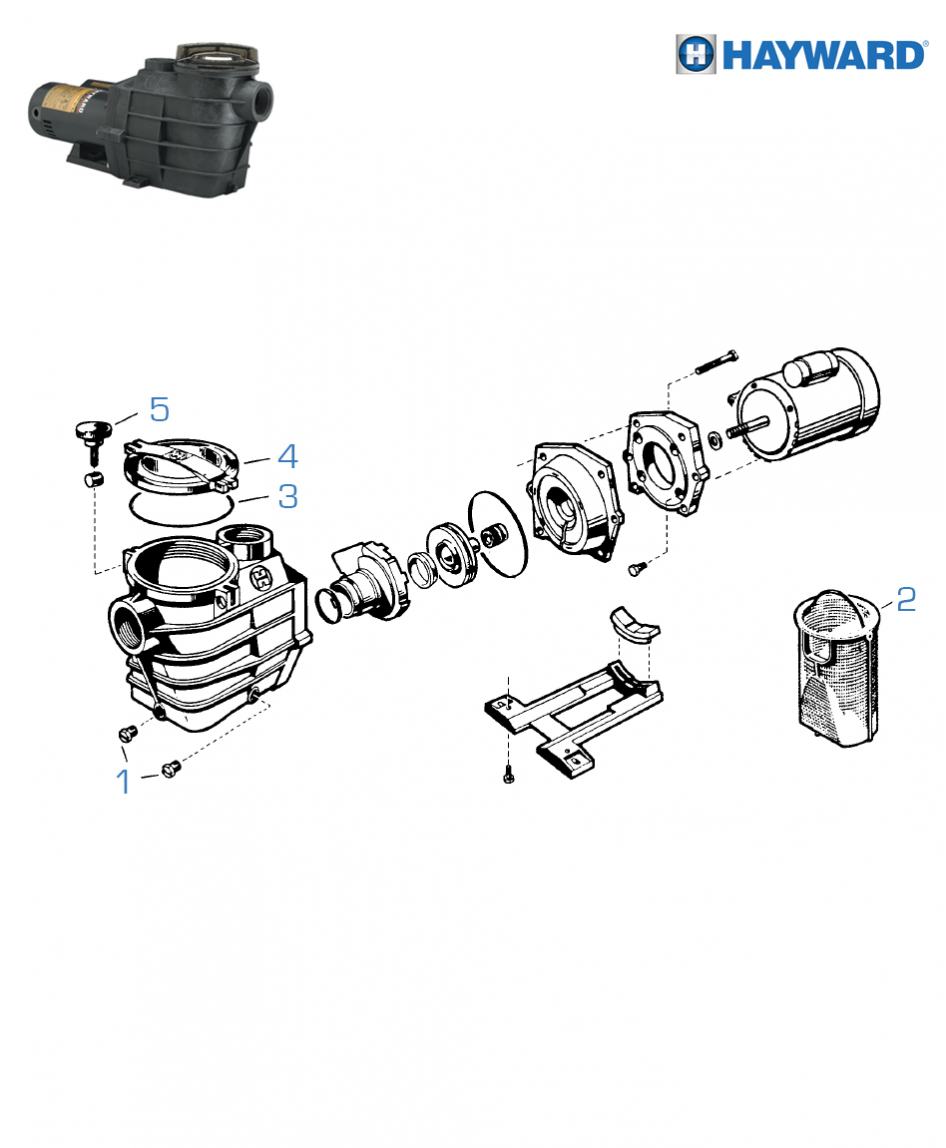 HAYWARD®

5
4
3
2
1