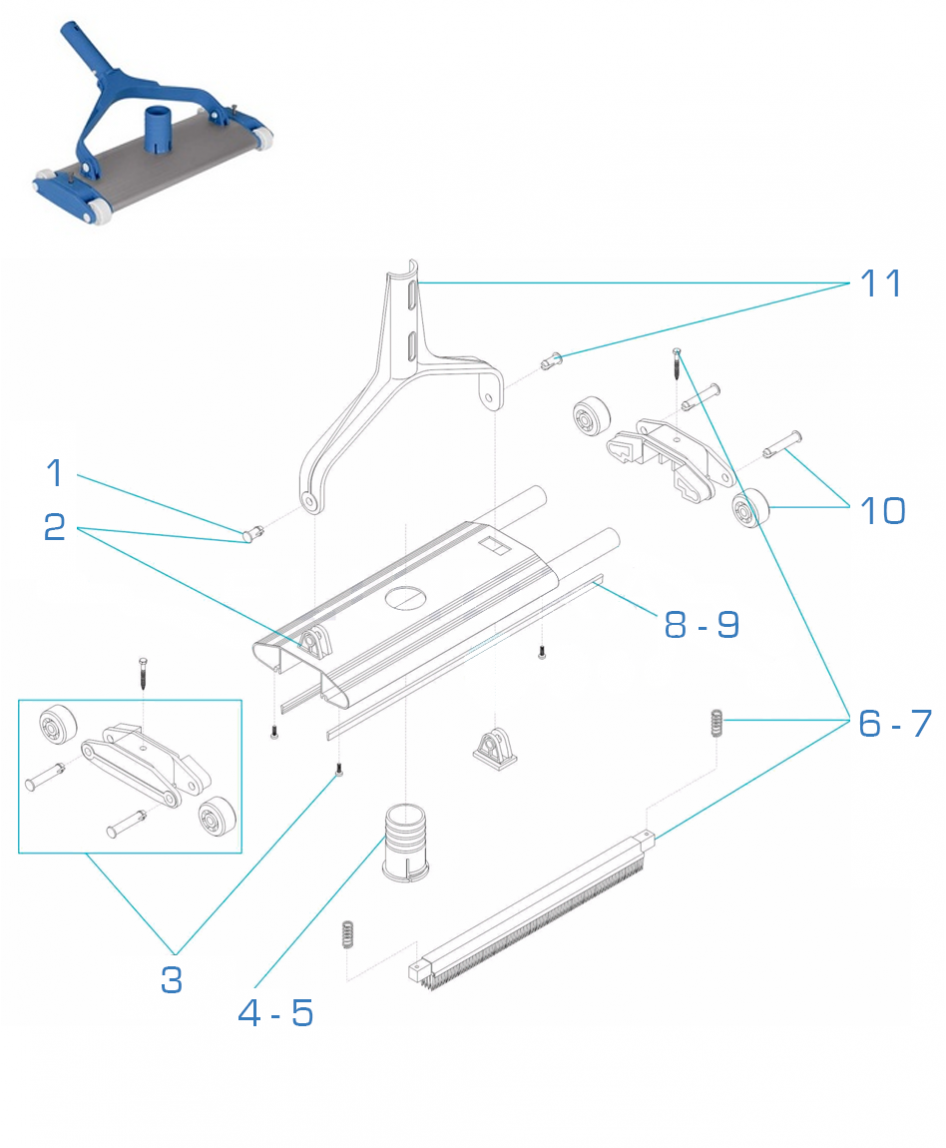 11

1

2

10

8 - 9

6 - 7

3

4 - 5