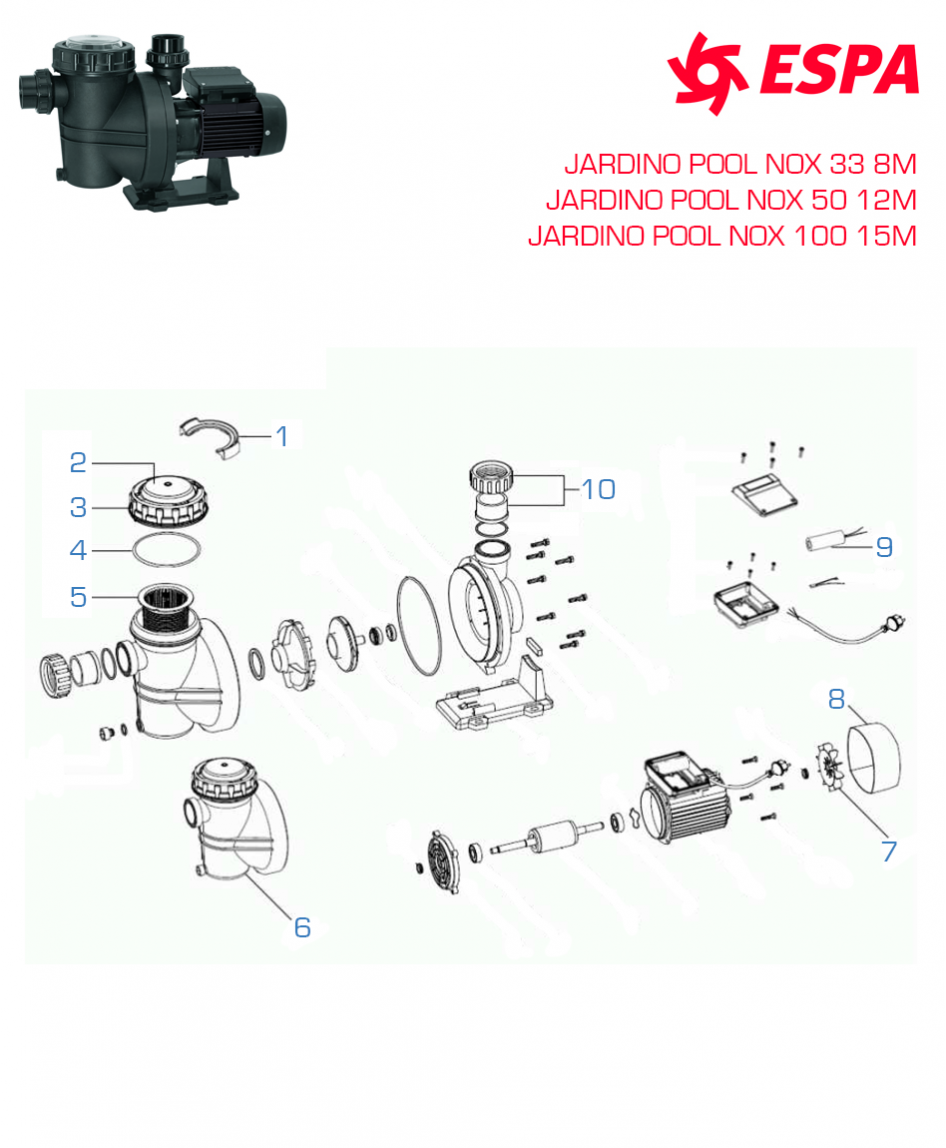 ESPA

JARDINO POOL NOX 33 8M
JARDINO POOL NOX 50 12M
JARDINO POOL NOX 100 15M

1
2
3
4
5
10
9
8
7
6