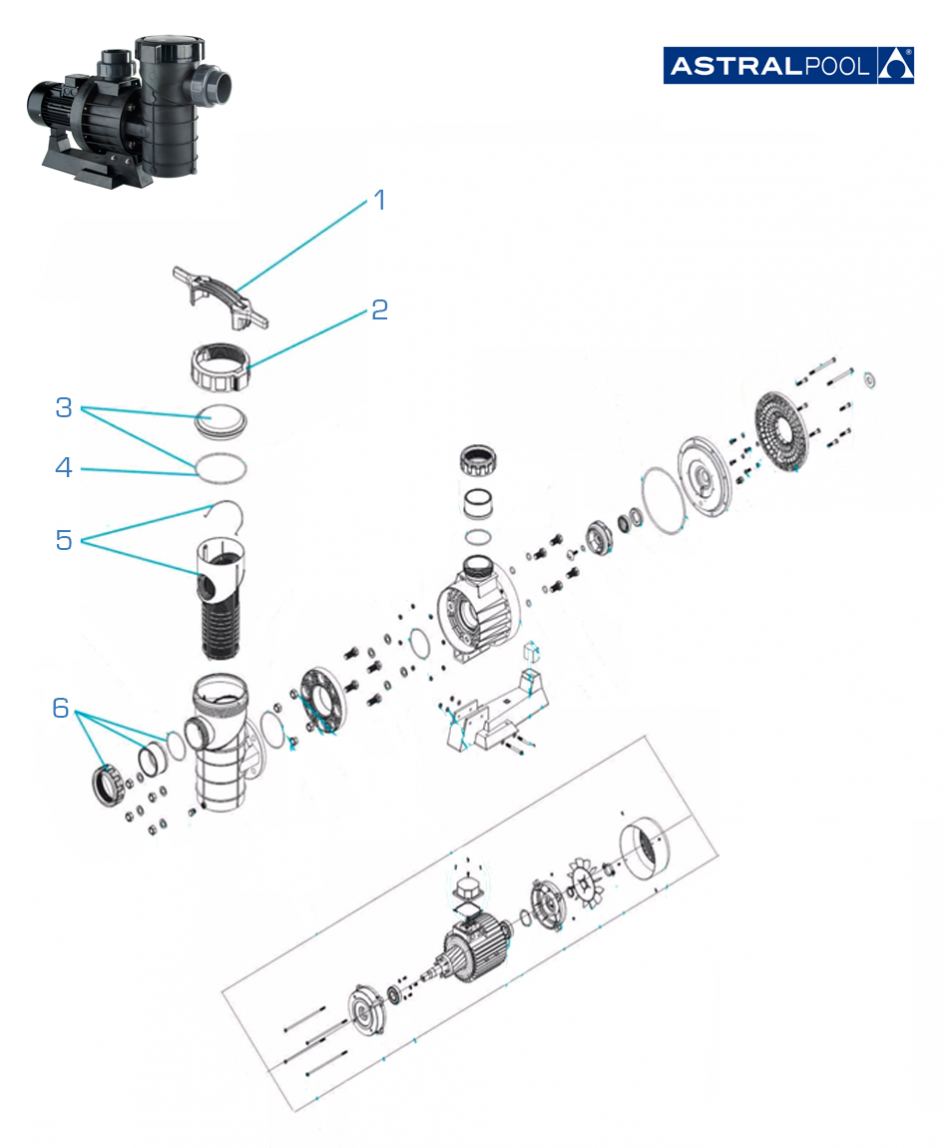 ASTRALPOOL

1

2

3

4

5

6