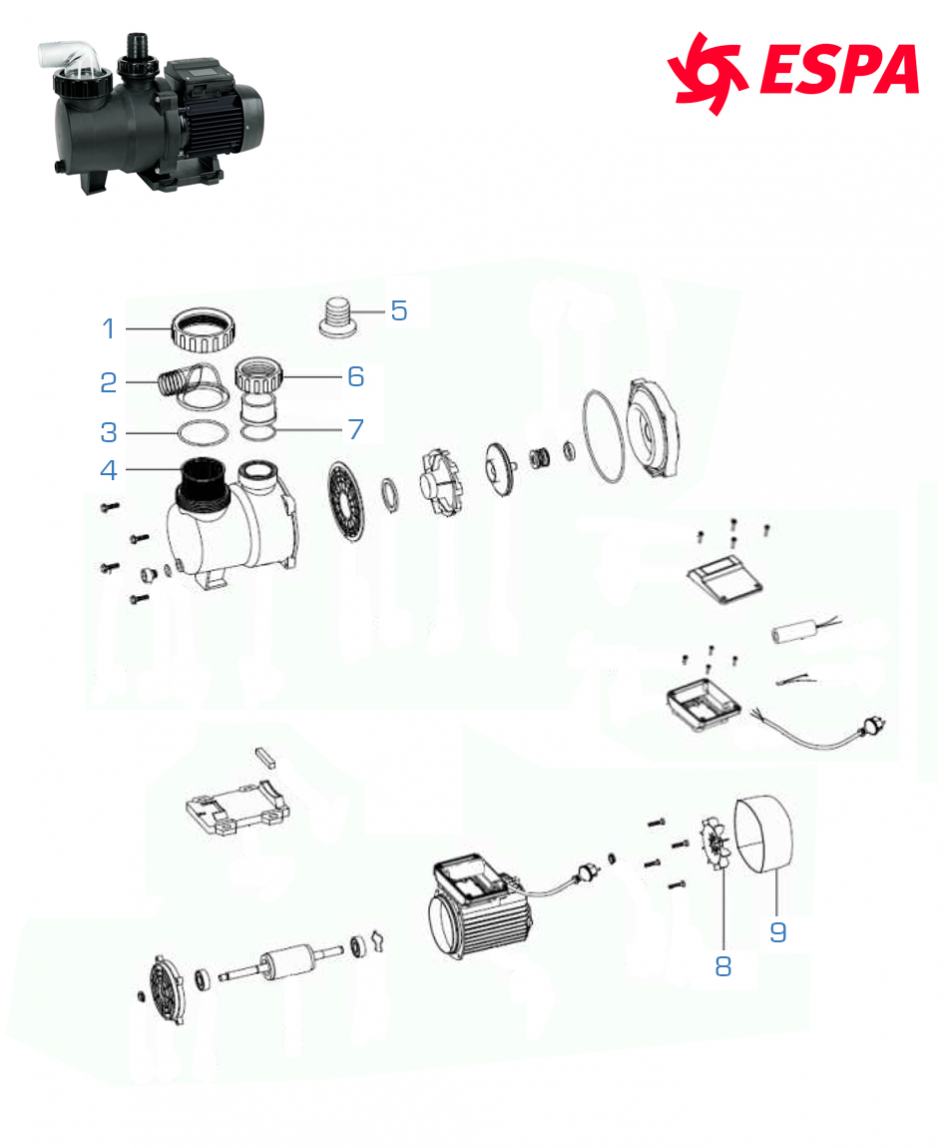 ESPA

1
2
3
4
5
6
7
8
9