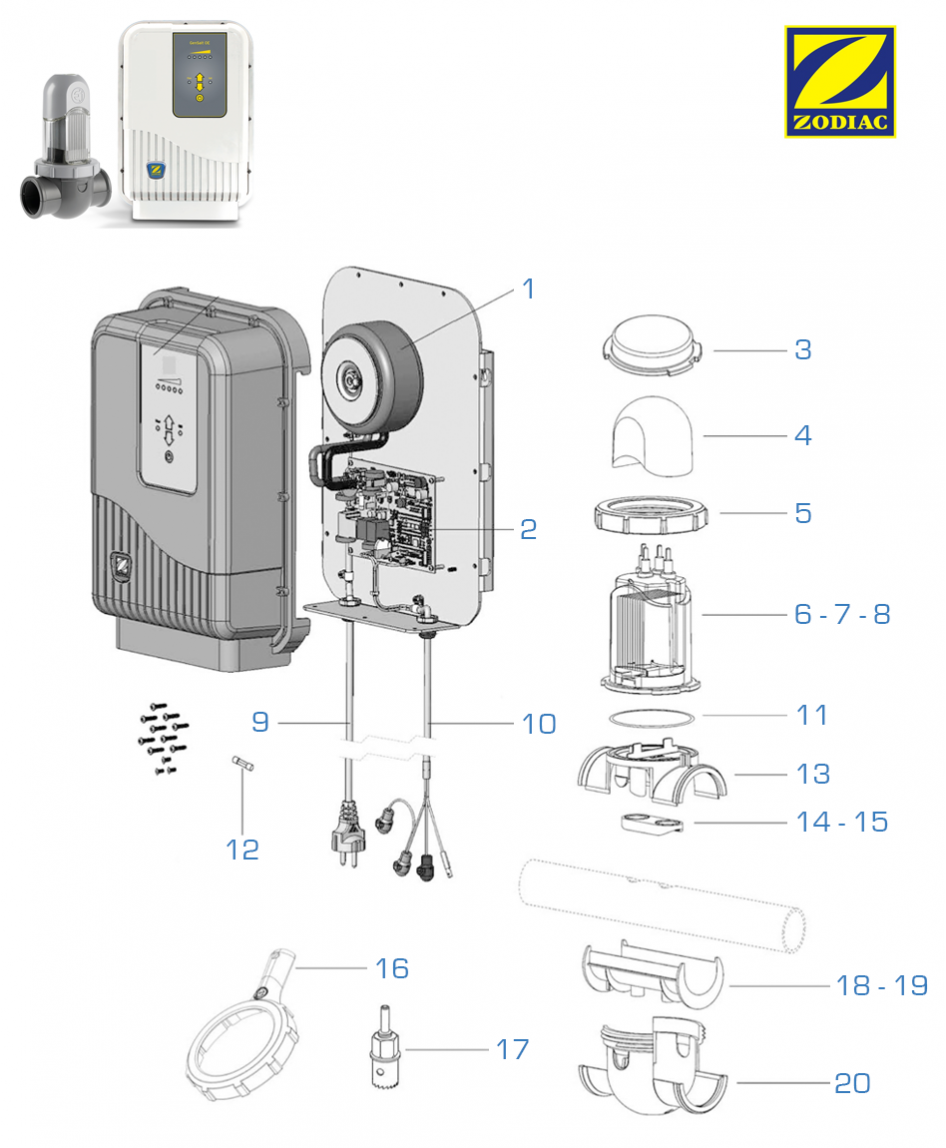 ZODIAC

1

2

3

4

5

6 - 7 - 8

9

10

11

12

13

14 - 15

16

17

18 - 19

20