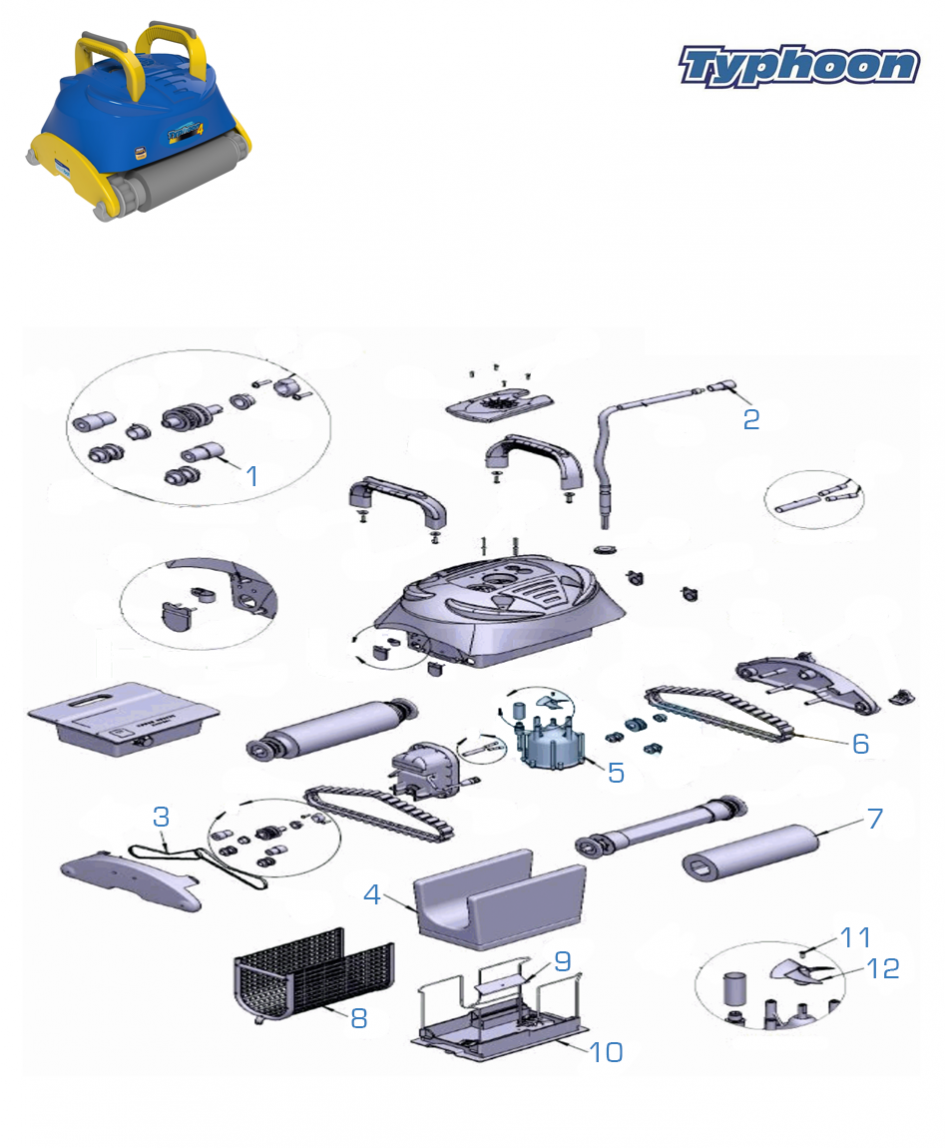 Typhoon

1
2
3
4
5
6
7
8
9
10
11
12