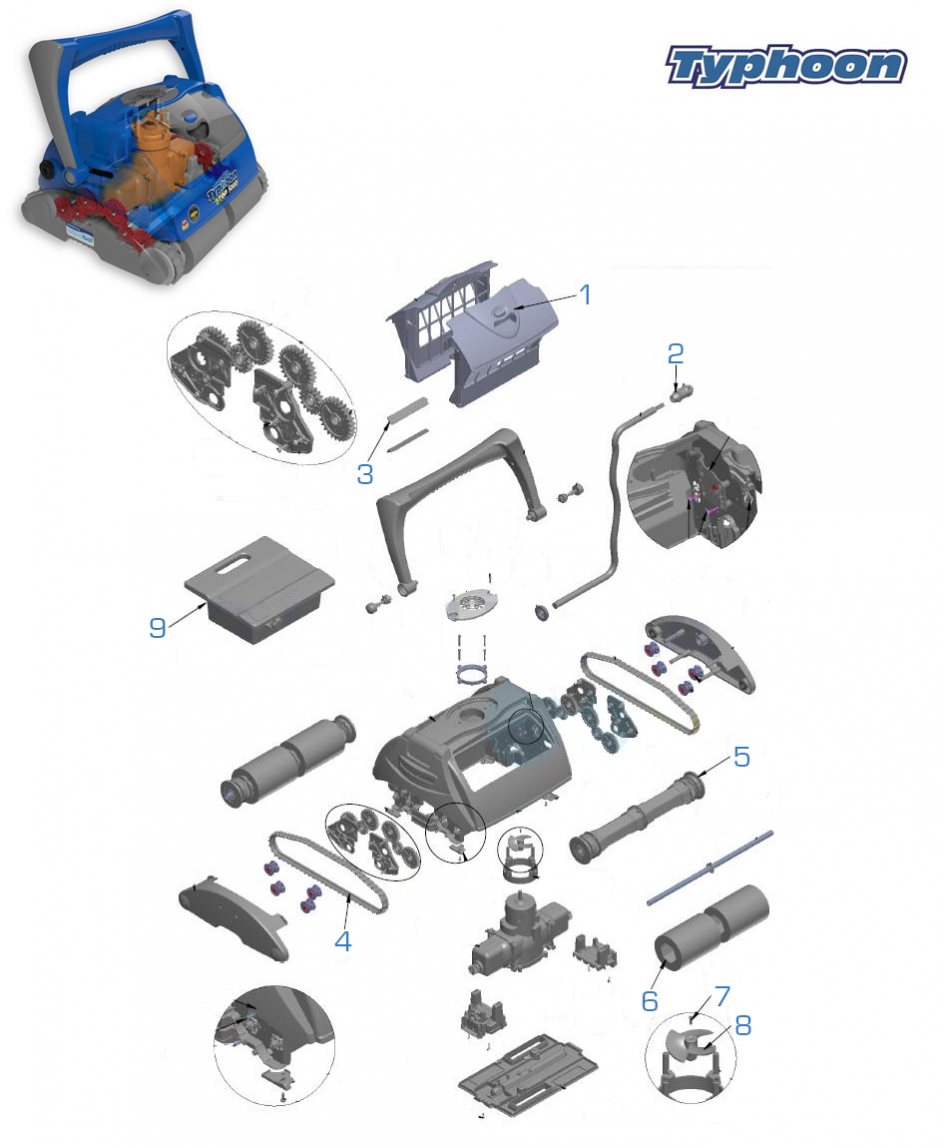 Typhoon

1
2
3
9
5
4
6
7
8