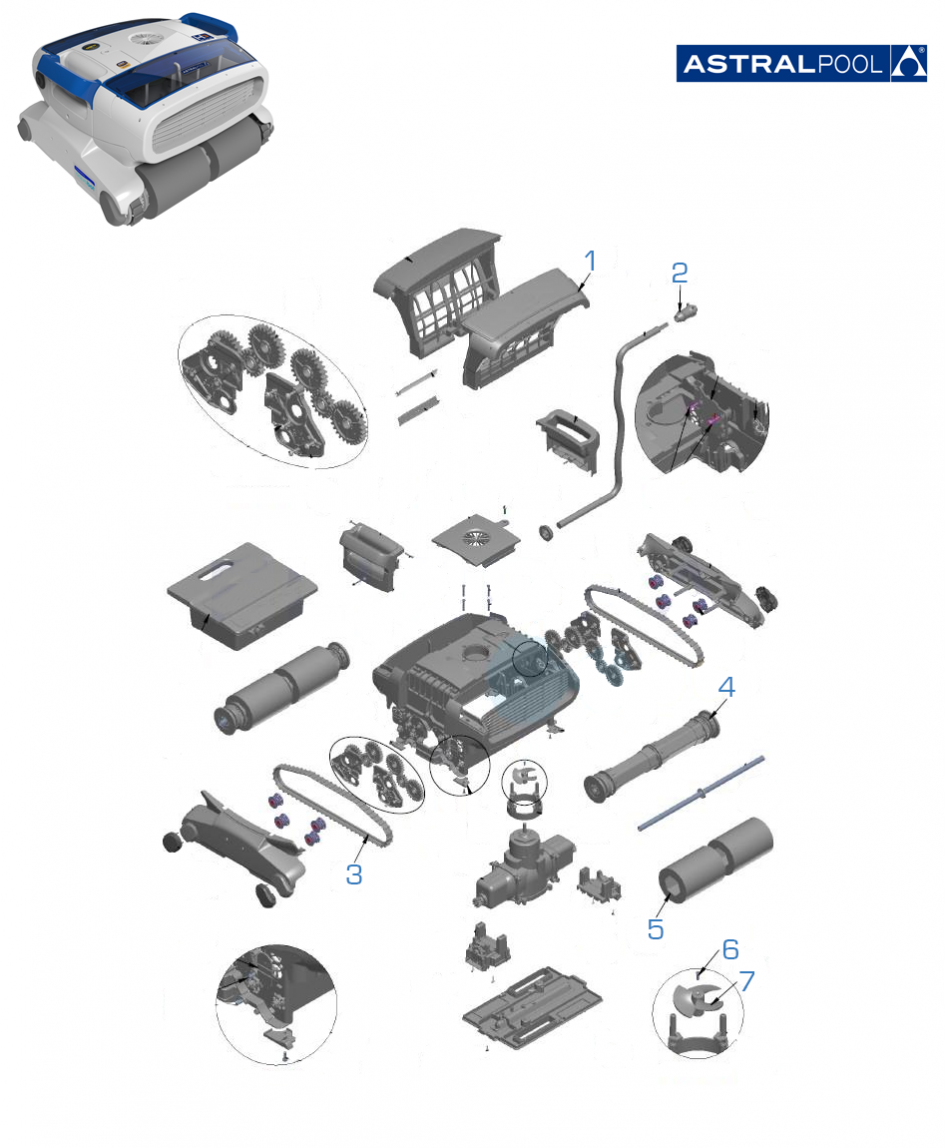 ASTRALPOOL

1
2
4
3
5
6
7