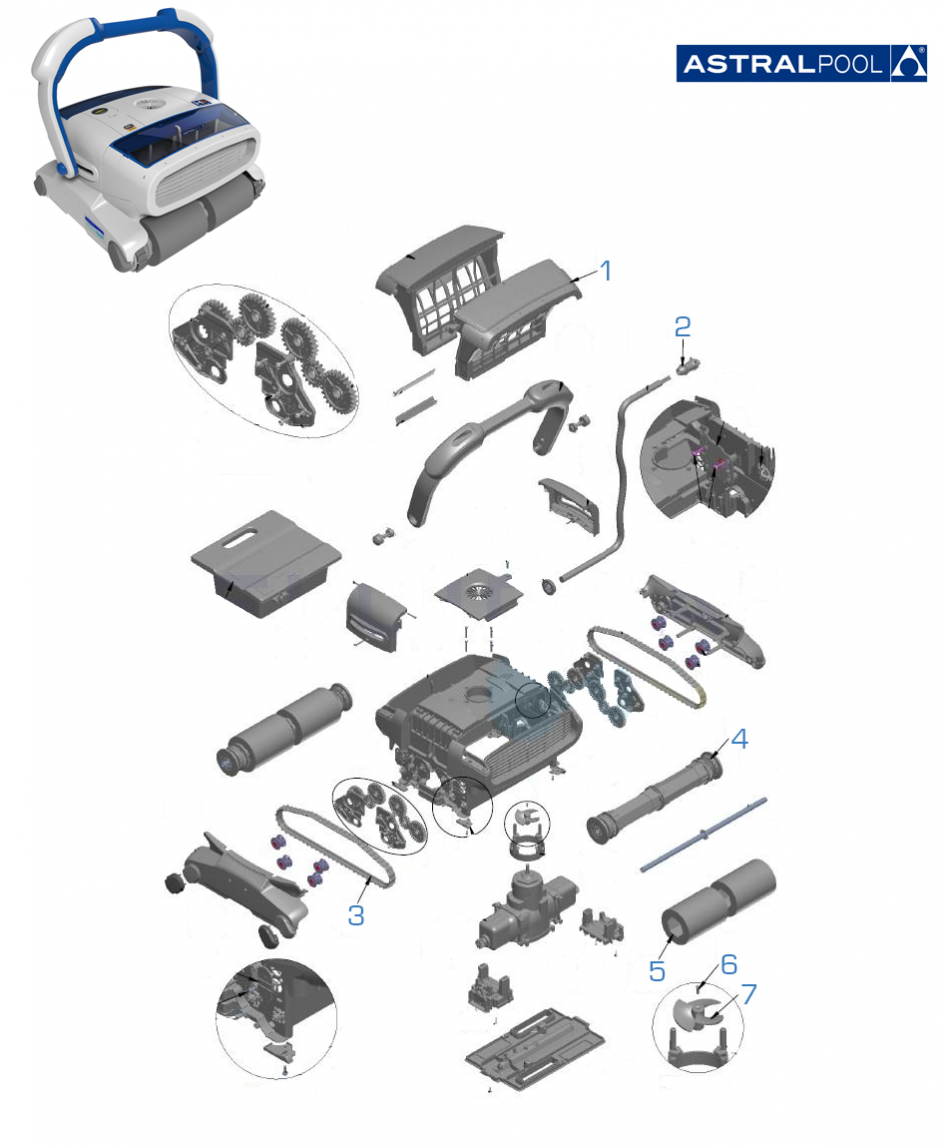 ASTRALPOOL

1
2
4
3
5
6
7