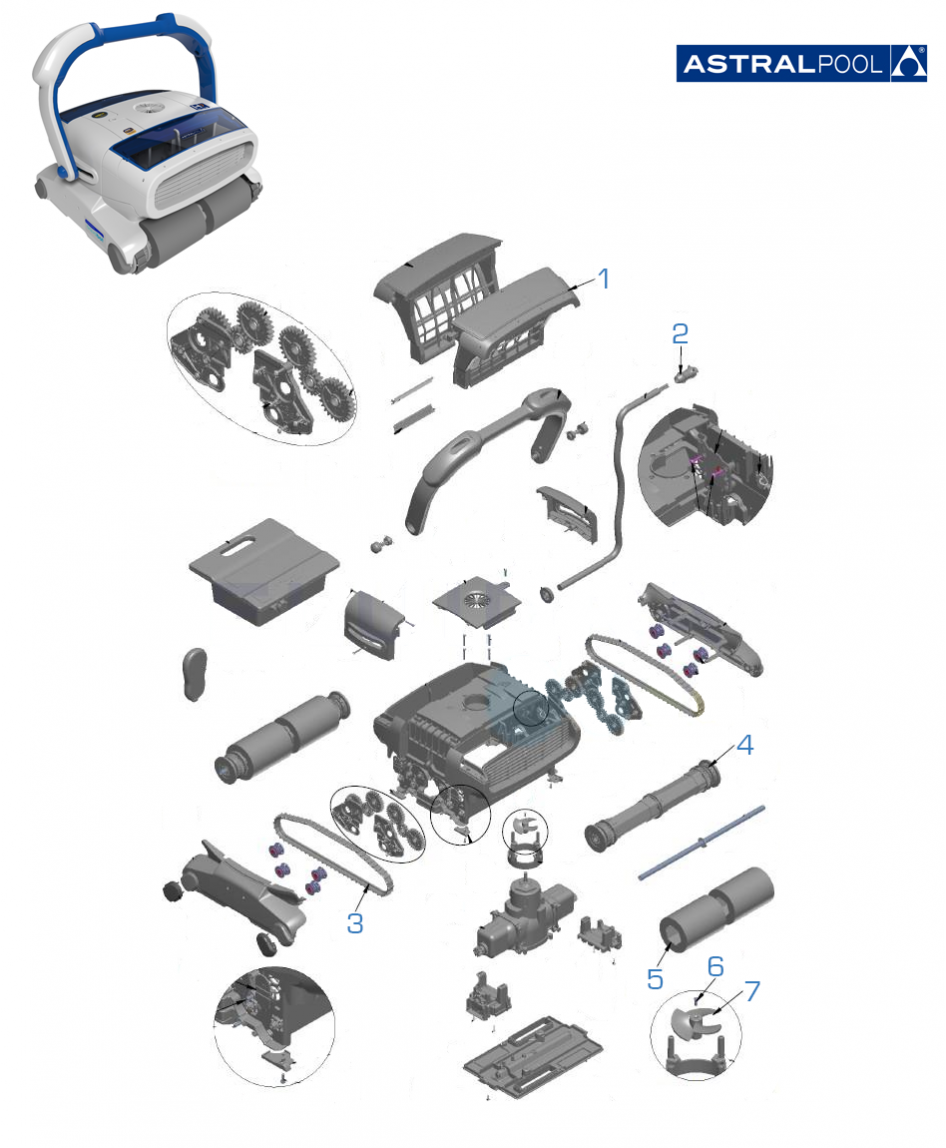 ASTRALPOOL

1

2

4

3

5

6

7