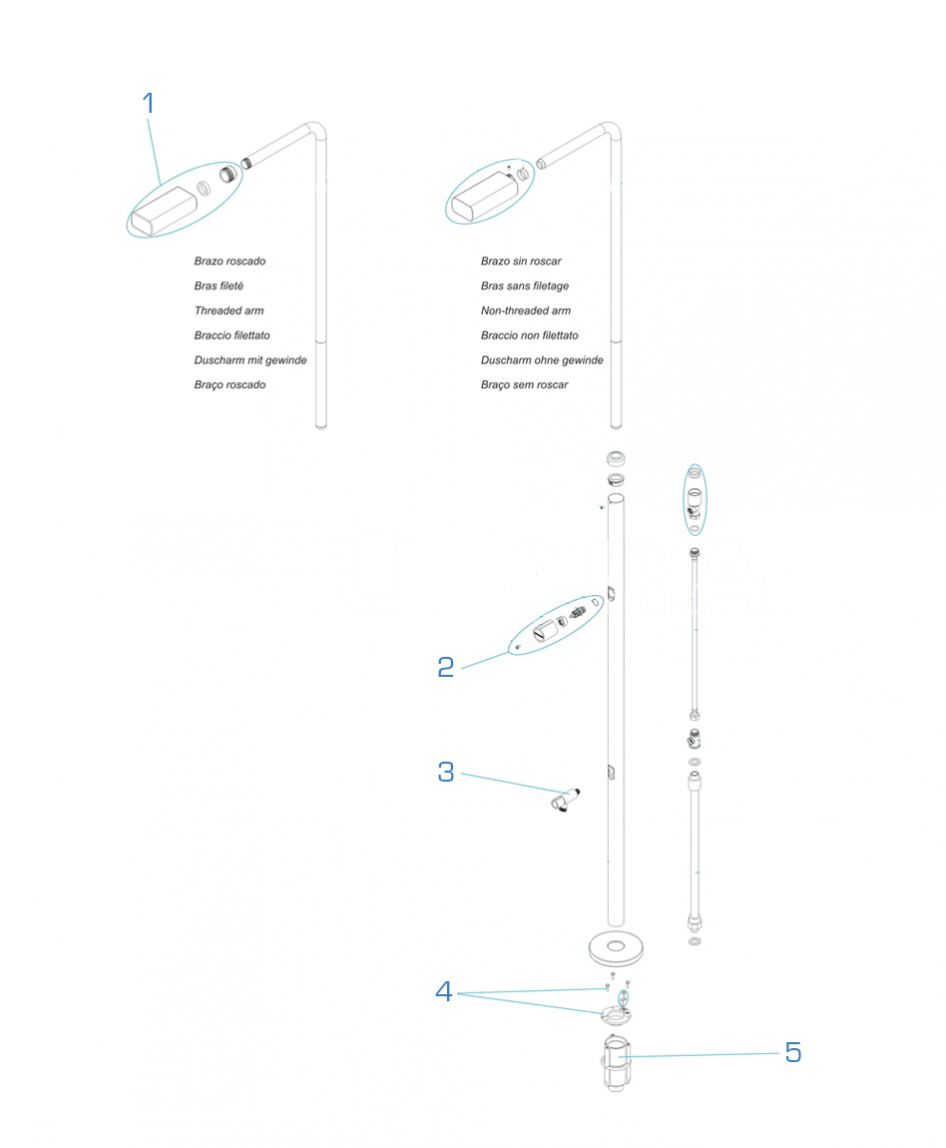 1

Brazo roscado
Bras fileté
Threaded arm
Braccio filettato
Duscharm mit gewinde
Braço roscado

Brazo sin roscar
Bras sans filetage
Non-threaded arm
Braccio non filettato
Duscharm ohne gewinde
Braço sem roscar

2

3

4

5