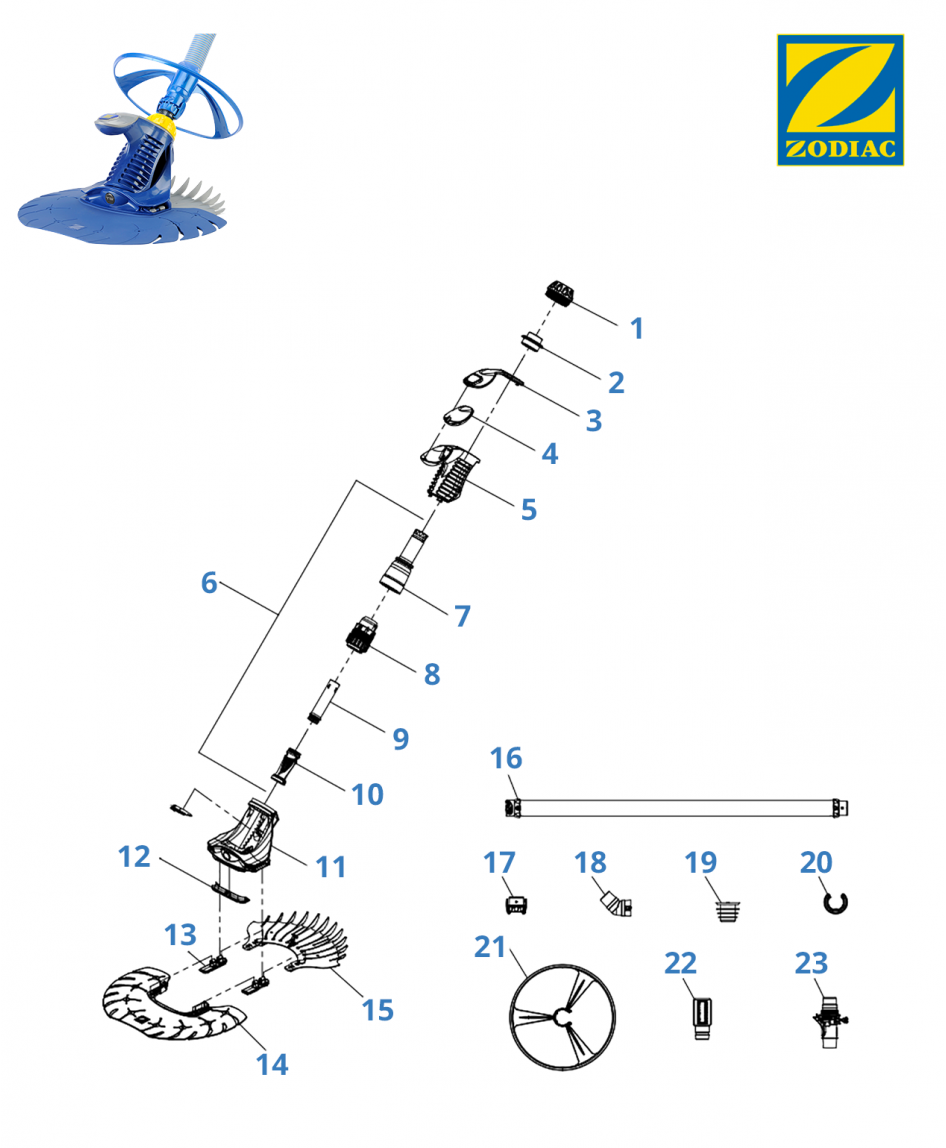 ZODIAC

1
2
3
4
5
6
7
8
9
10
11
12
13
14
15
16
17
18
19
20
21
22
23