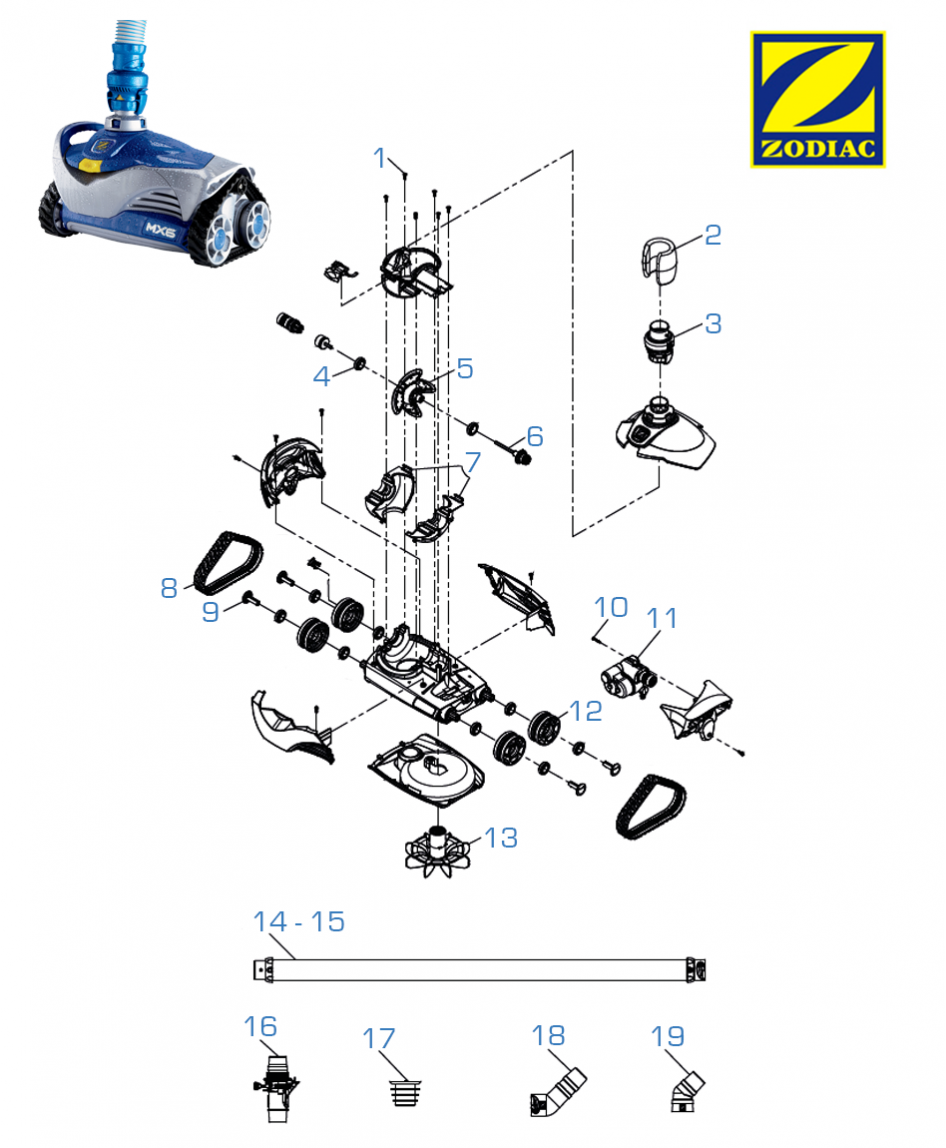 ZODIAC

MX6

1
2
3
4
5
6
7
8
9
10
11
12
13
14 - 15
16
17
18
19