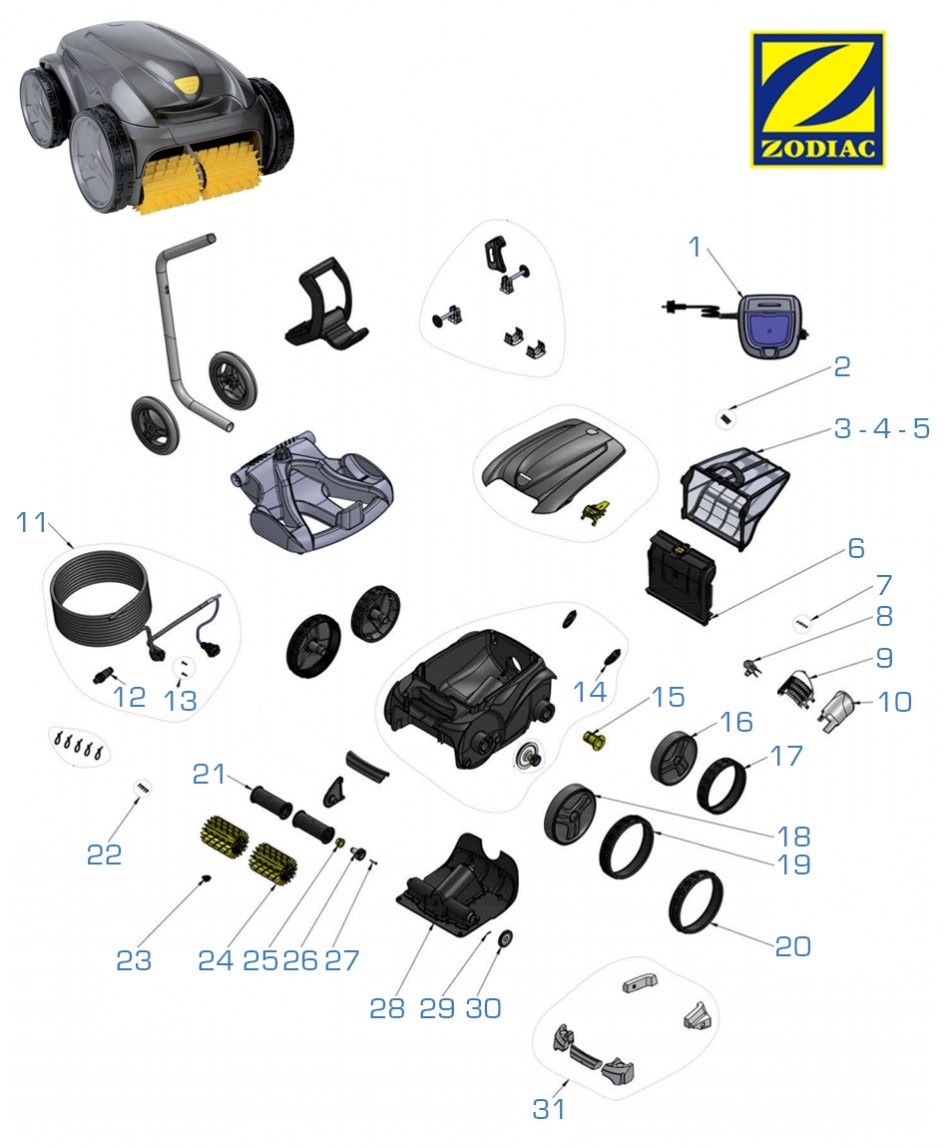 ZODIAC

1
2
3 - 4 - 5
6
7
8
9
10
11
12
13
14
15
16
17
18
19
20
21
22
23
24
25
26
27
28
29
30
31