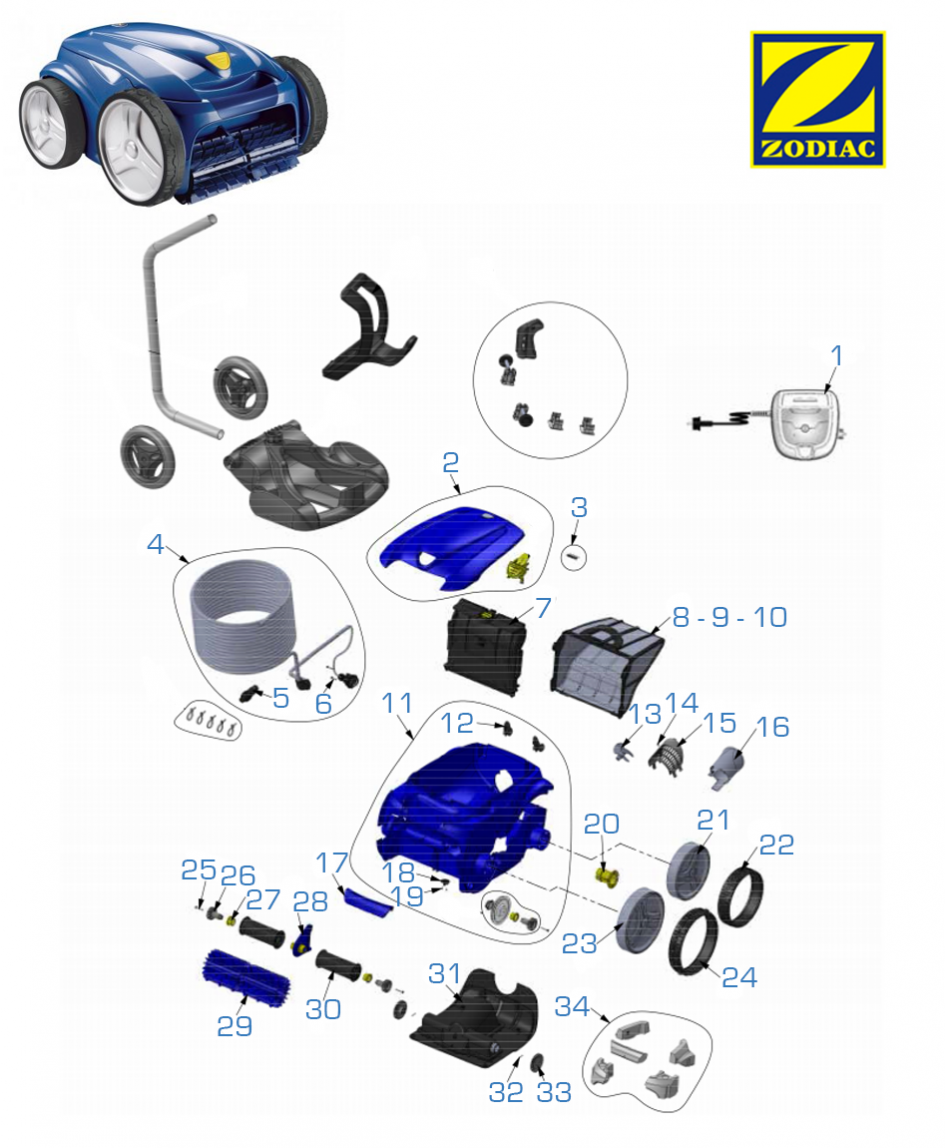 ZODIAC

1

2

3

4

5

6

7

8 - 9 - 10

11

12

13

14

15

16

17

18

19

20

21

22

23

24

25

26

27

28

29

30

31

32

33

34