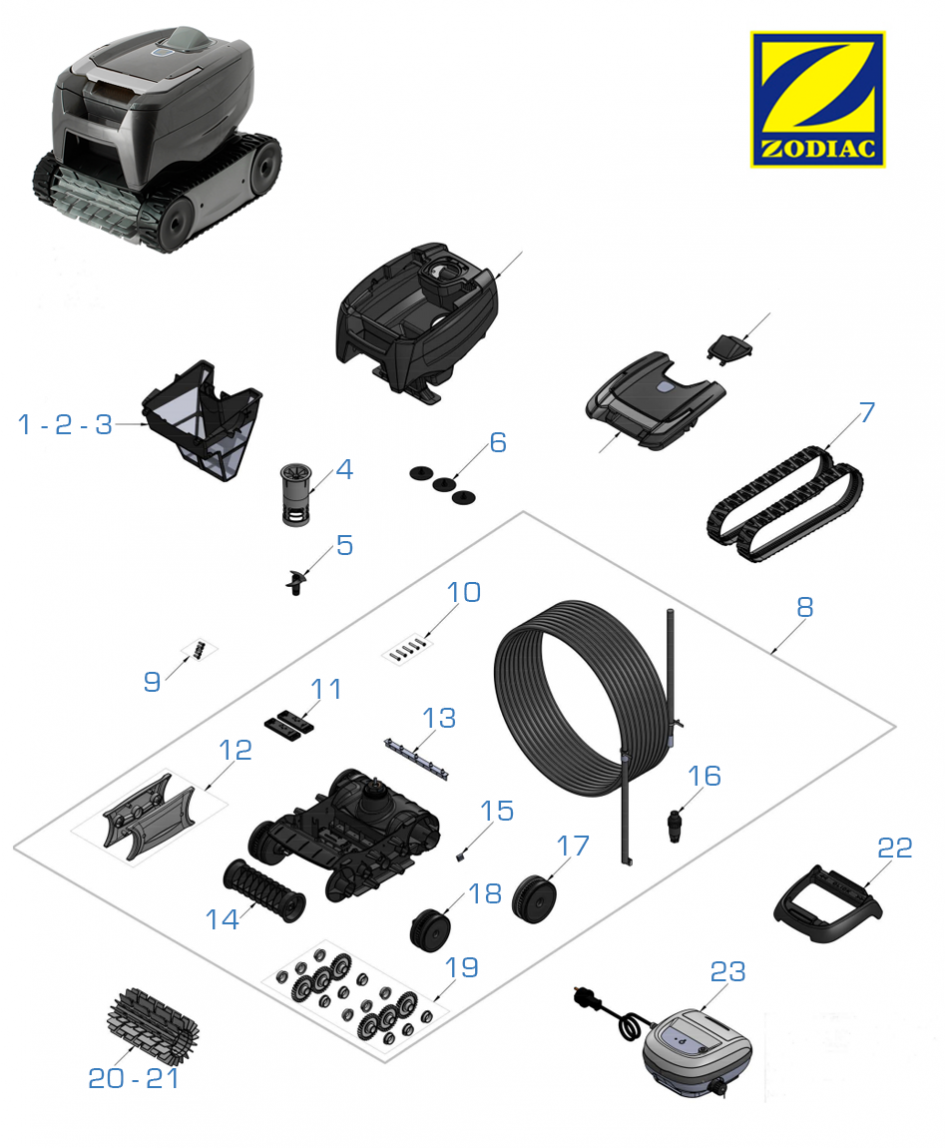 ZODIAC

1 - 2 - 3
4
5
6
7
8
9
10
11
12
13
14
15
16
17
18
19
20 - 21
22
23