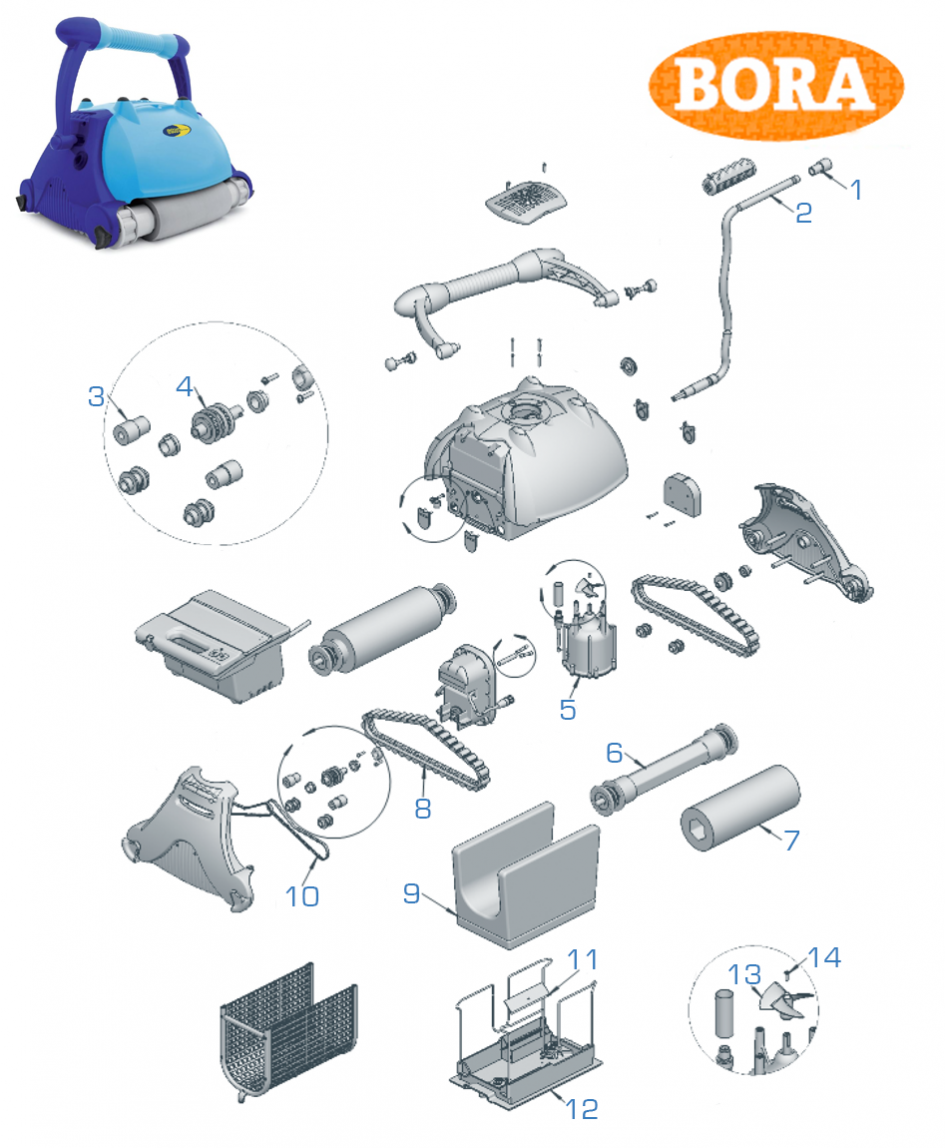 BORA

1
2
3
4
5
6
7
8
9
10
11
12
13
14