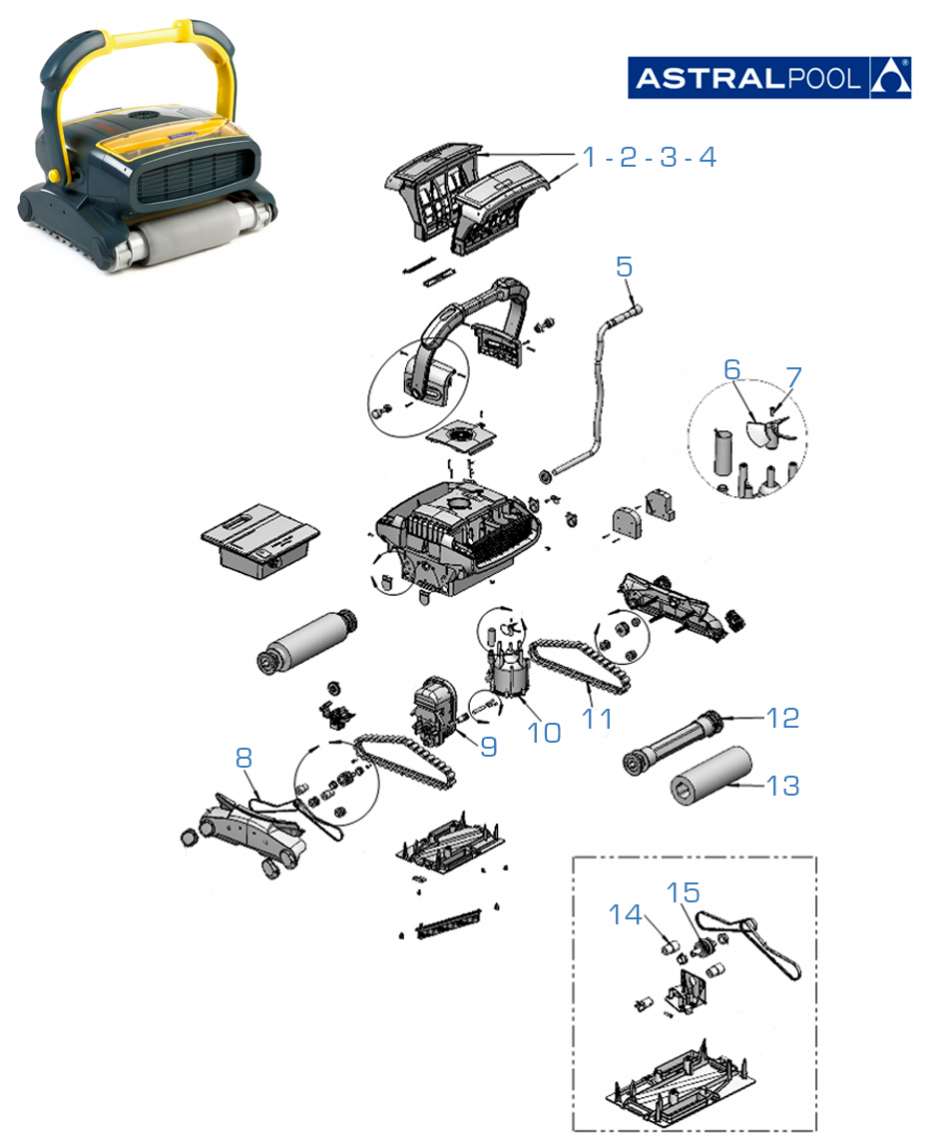 ASTRALPOOL

1 - 2 - 3 - 4

5

6

7

8

9

10

11

12

13

14

15