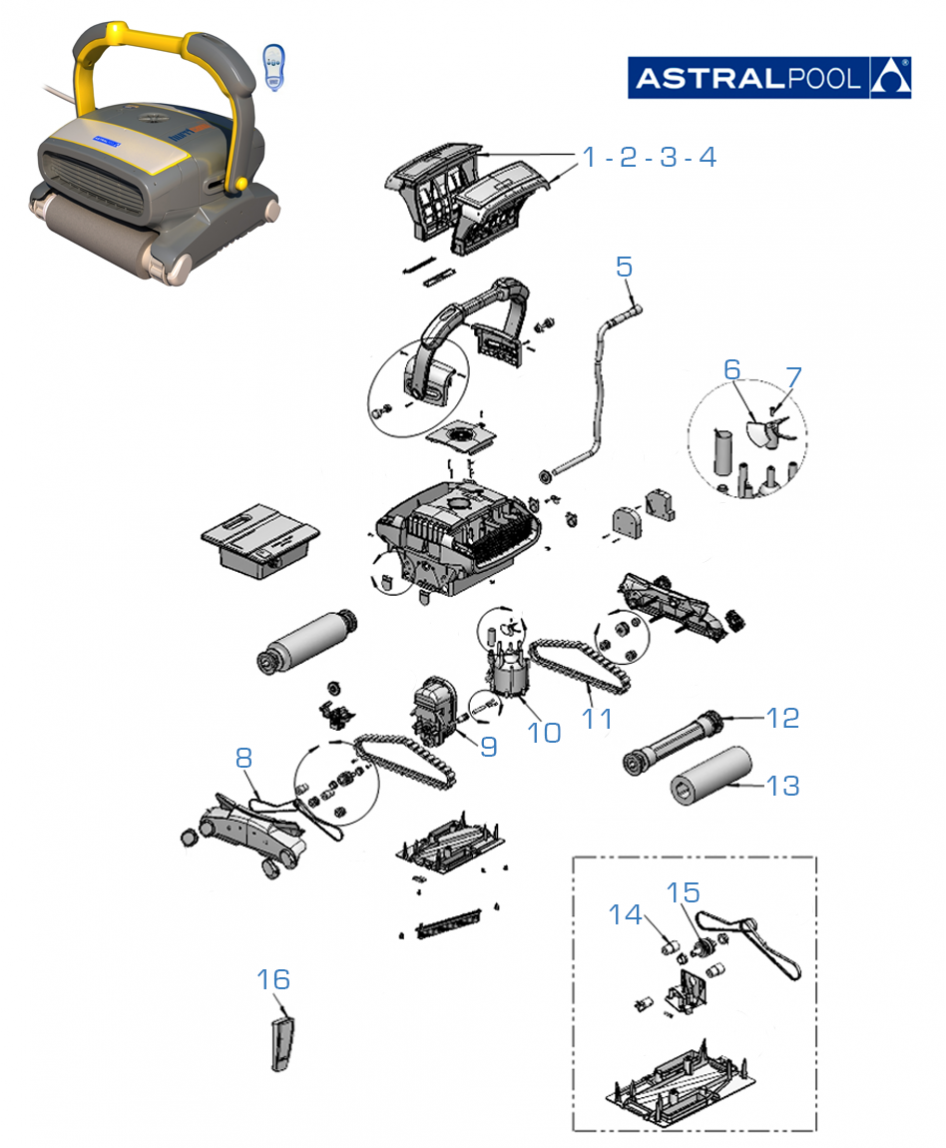 ASTRALPOOL

1 - 2 - 3 - 4

5

6

7

8

9

10

11

12

13

14

15

16