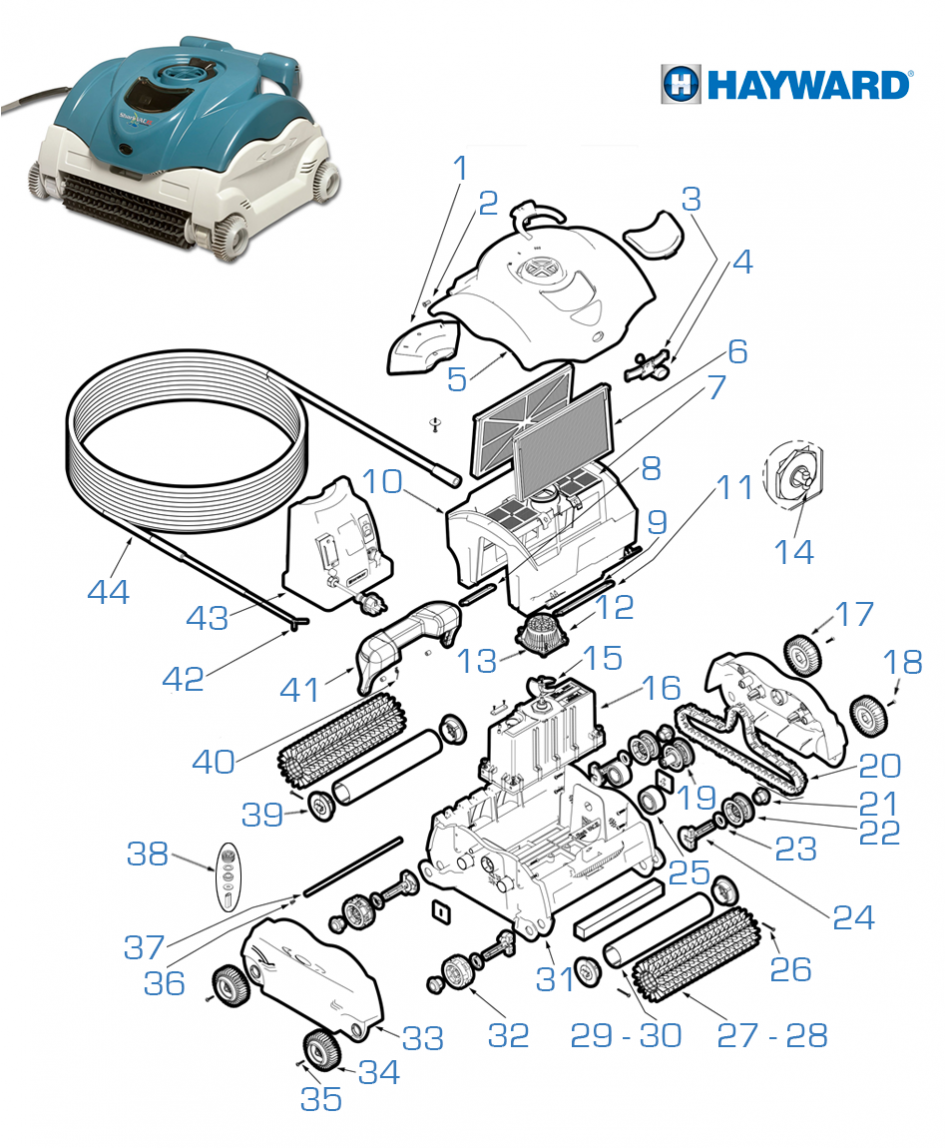 HAYWARD®

1
2
3
4
5
6
7
8
9
10
11
12
13
14
15
16
17
18
19
20
21
22
23
24
25
26
27 - 28
29 - 30
31
32
33
34
35
36
37
38
39
40
41
42
43
44