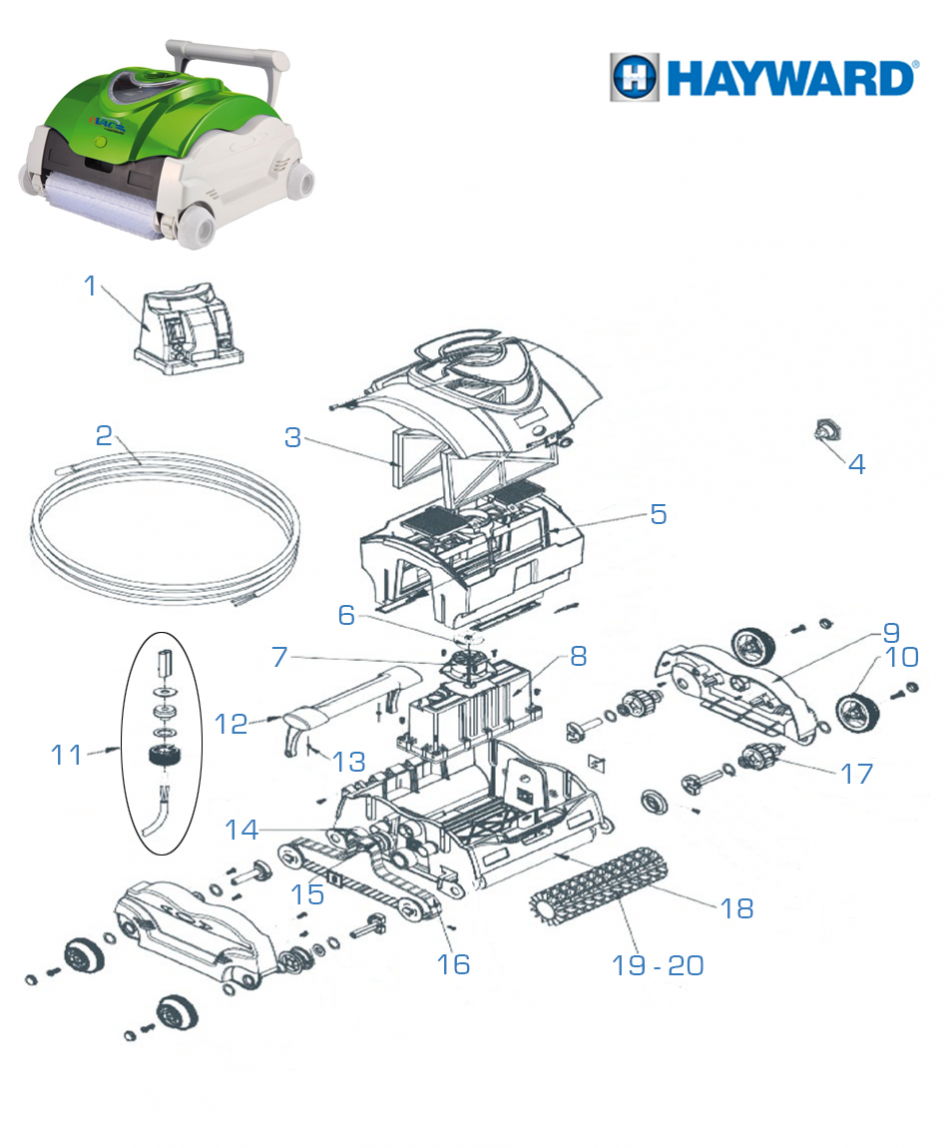 HAYWARD®

1
2
3
4
5
6
7
8
9
10
11
12
13
14
15
16
17
18
19 - 20