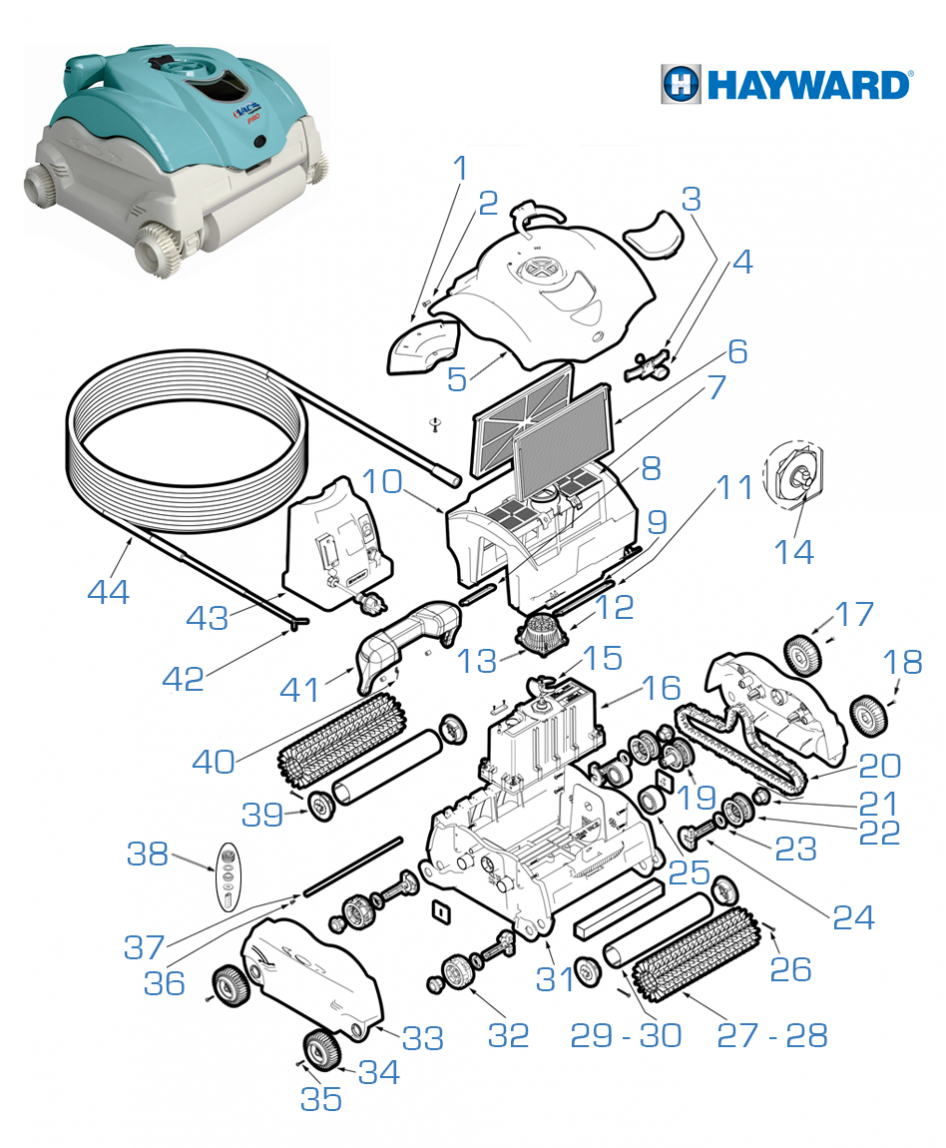 HAYWARD

1
2
3
4
5
6
7
8
9
10
11
12
13
14
15
16
17
18
19
20
21
22
23
24
25
26
27 - 28
29 - 30
31
32
33
34
35
36
37
38
39
40
41
42
43
44