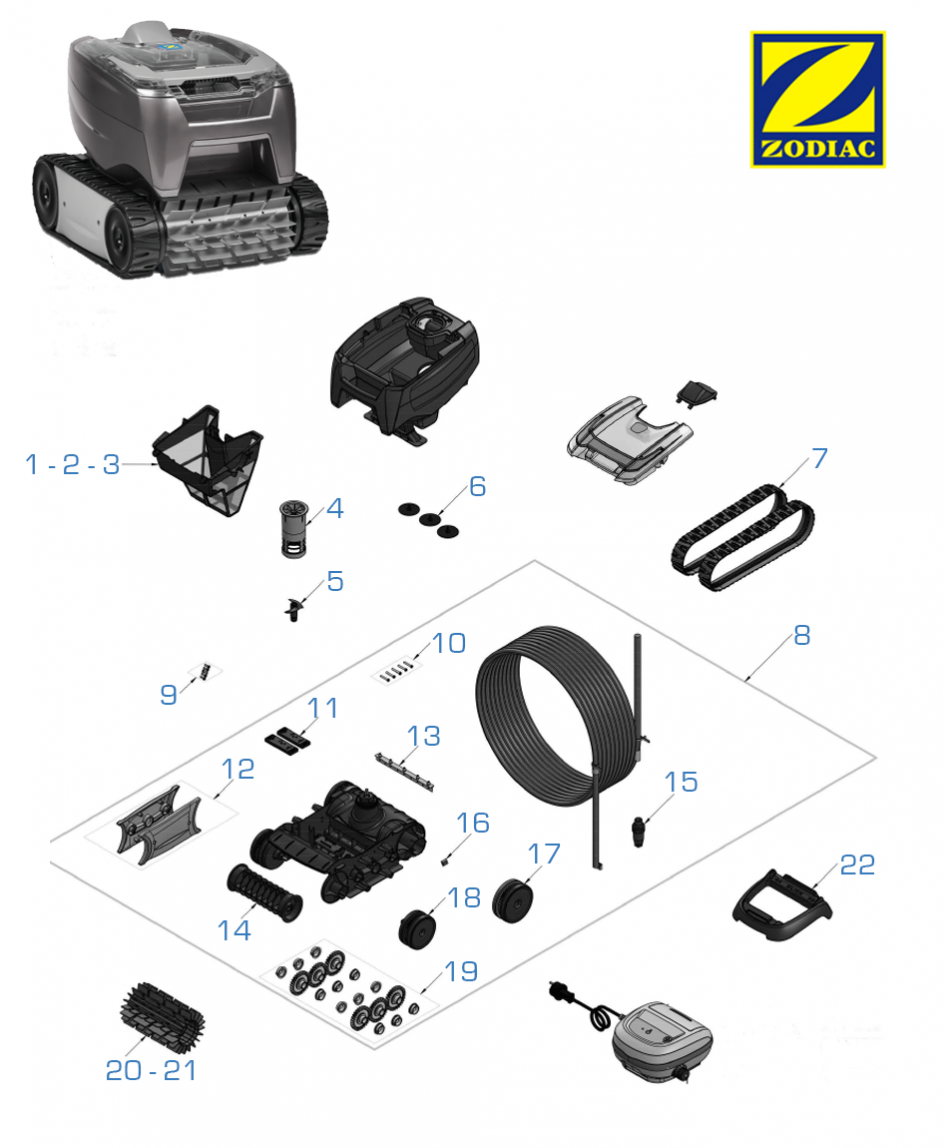 ZODIAC

1 - 2 - 3
4
5
6
7
8
9
10
11
12
13
14
15
16
17
18
19
20 - 21
22