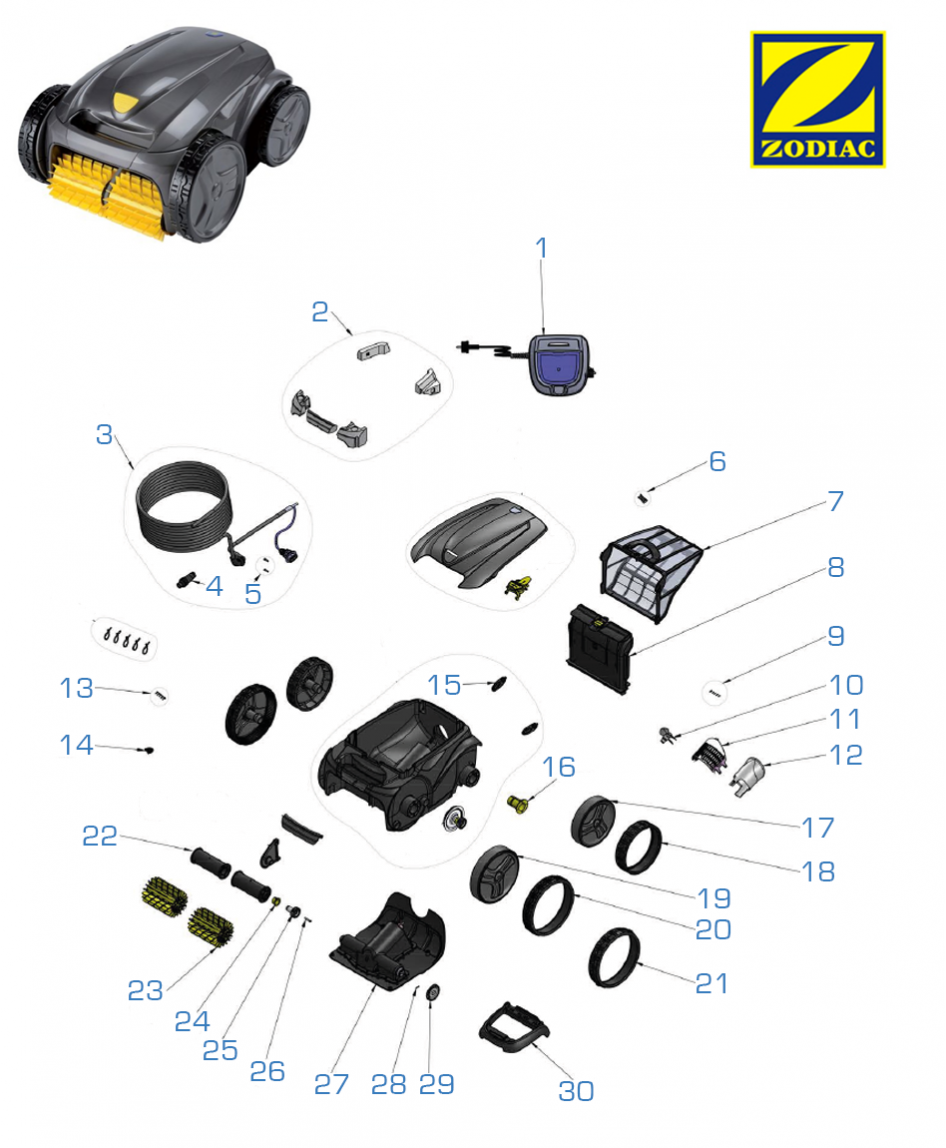 ZODIAC

1
2
3
4
5
6
7
8
9
10
11
12
13
14
15
16
17
18
19
20
21
22
23
24
25
26
27
28
29
30