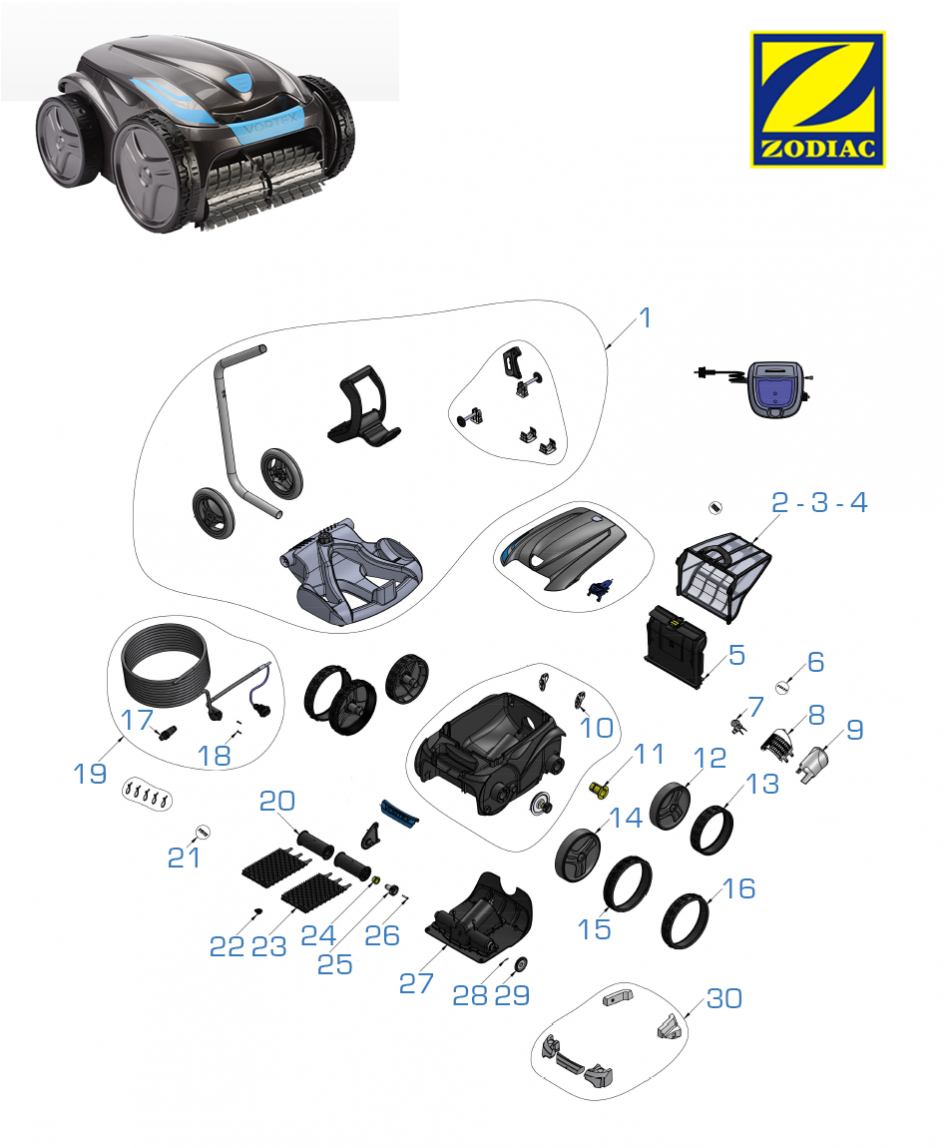 VORTEX

ZODIAC

1

2 - 3 - 4

5

6

7

8

9

10

11

12

13

14

15

16

17

18

19

20

21

22

23

24

25

26

27

28

29

30