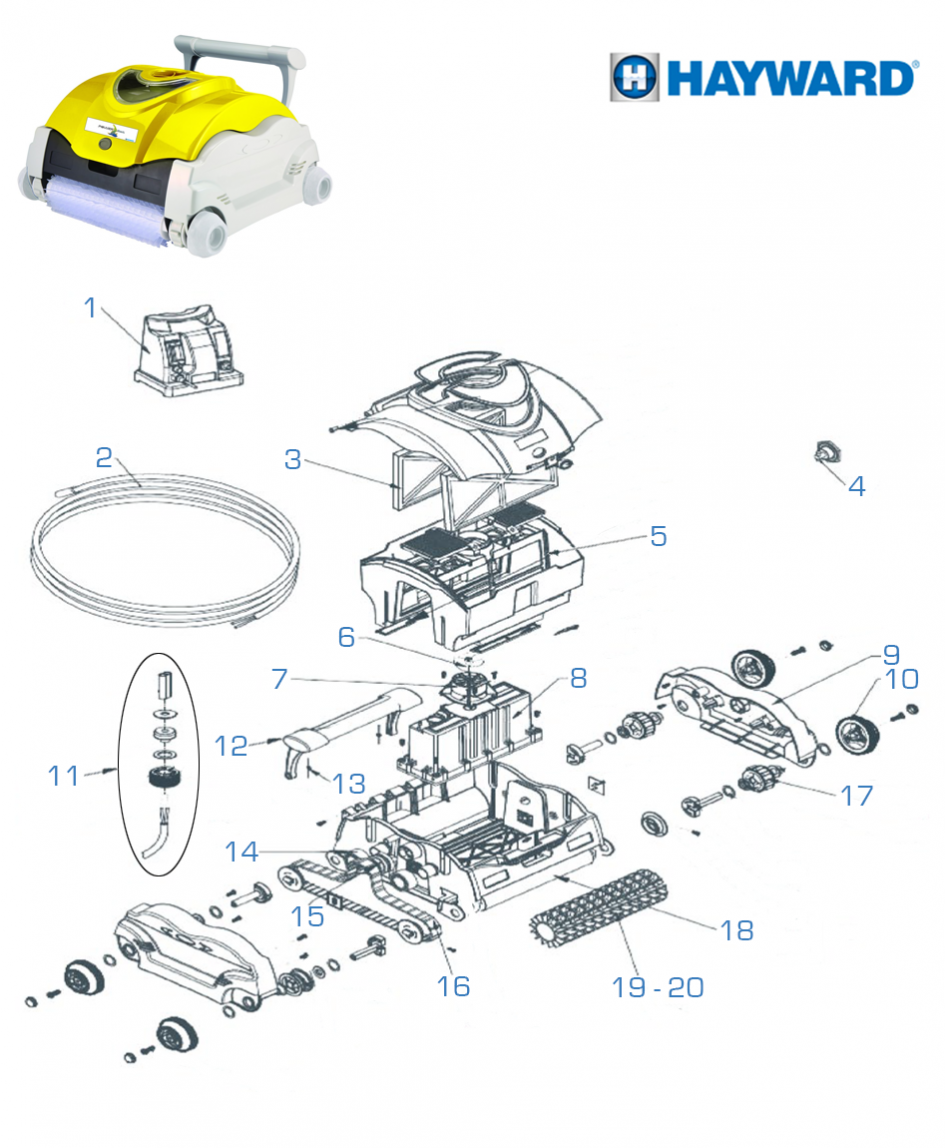 HAYWARD®

1

2

3

4

5

6

7

8

9

10

11

12

13

14

15

16

17

18

19 - 20