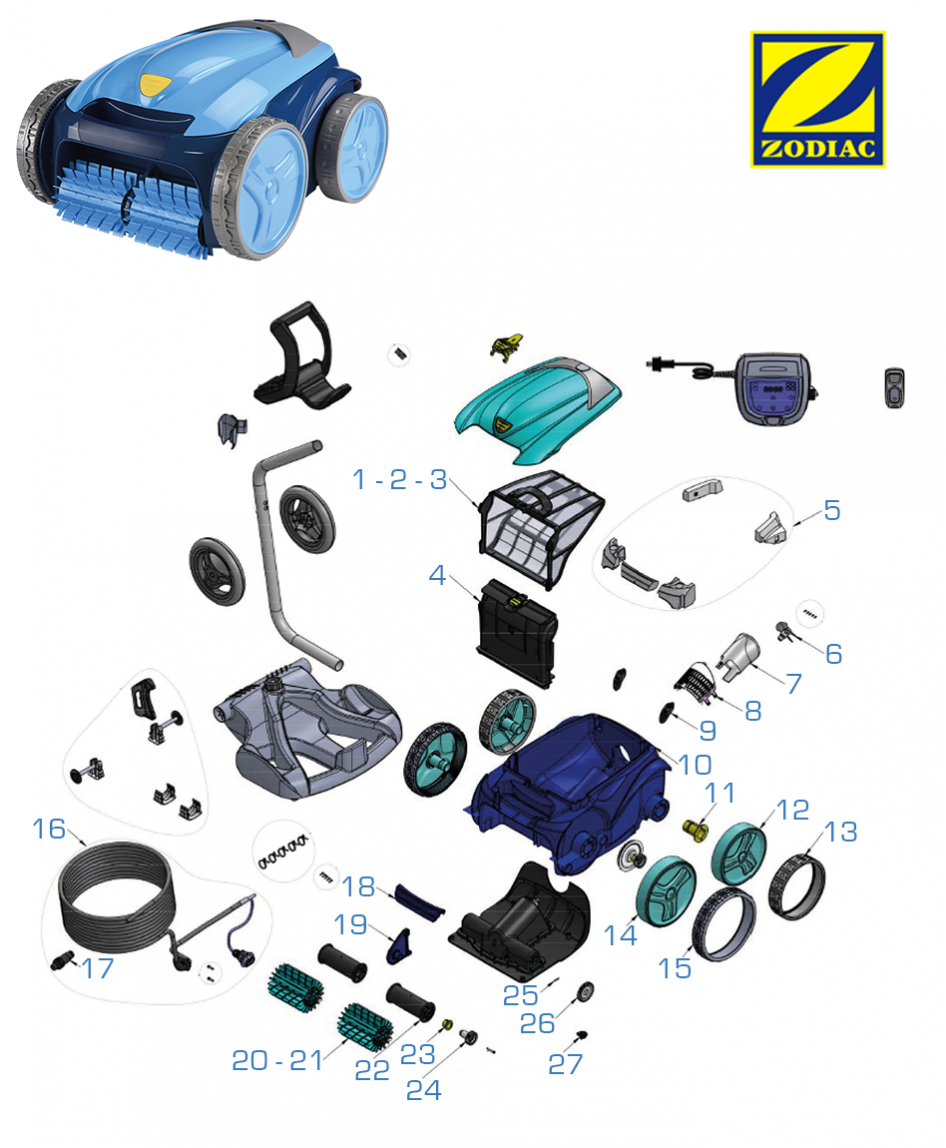 ZODIAC

1 - 2 - 3
4
5
6
7
8
9
10
11
12
13
14
15
16
17
18
19
20 - 21
22
23
24
25
26
27