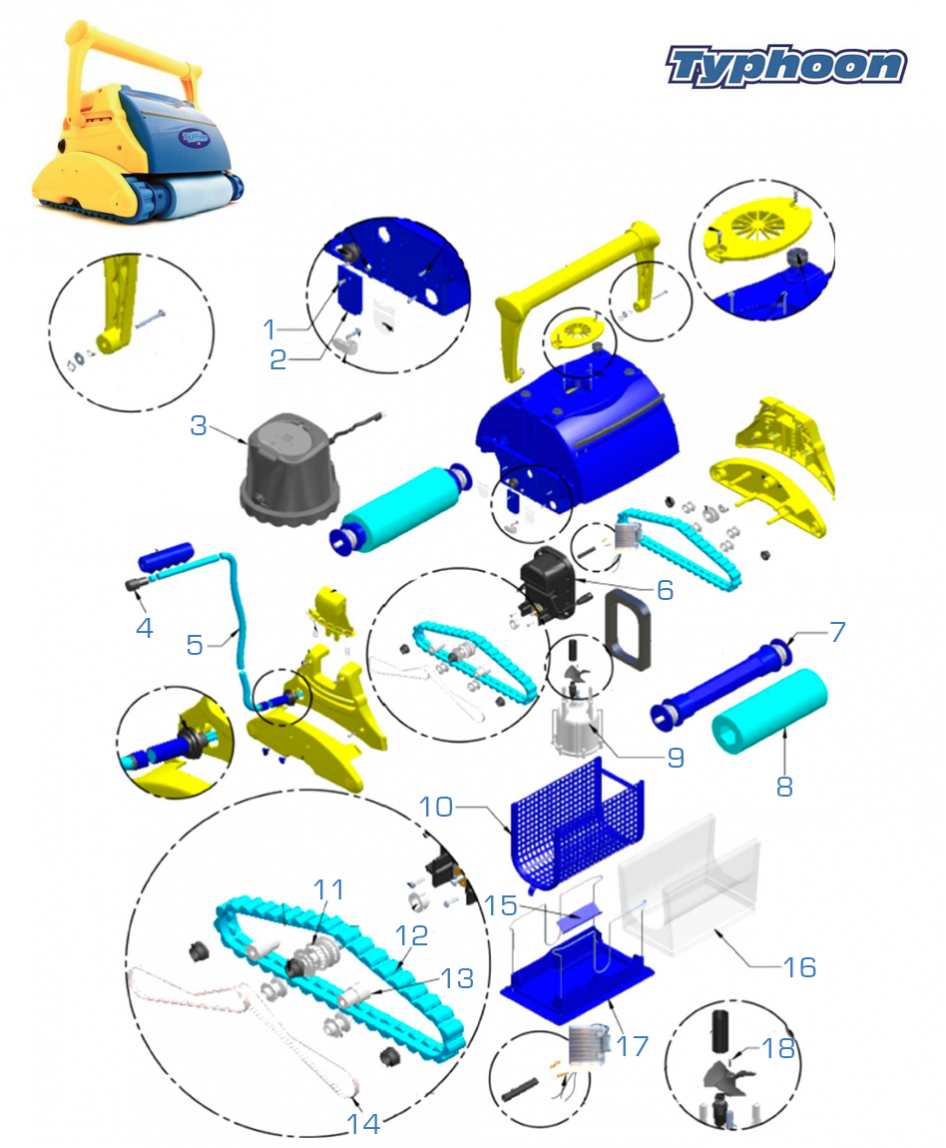 Typhoon

1
2
3
4
5
6
7
8
9
10
11
12
13
14
15
16
17
18