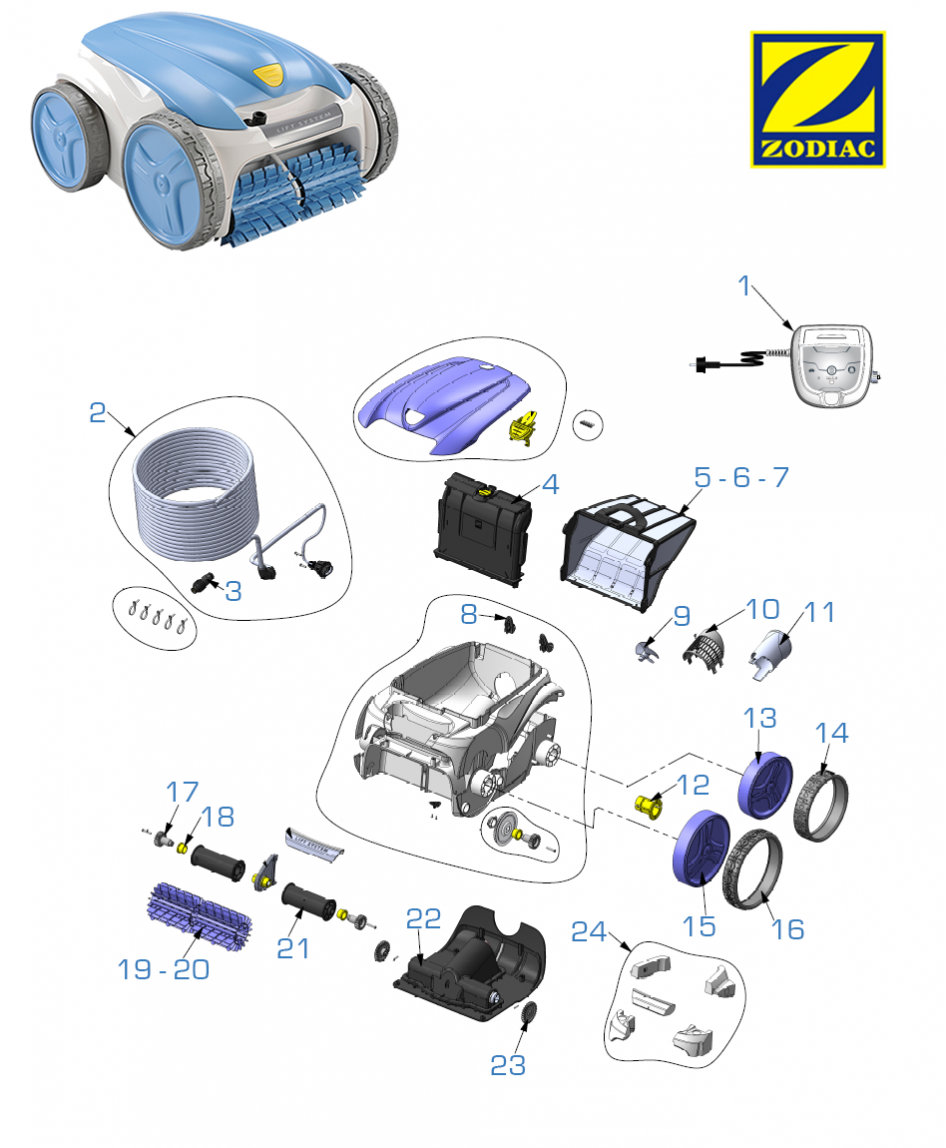 ZODIAC

LIFT SYSTEM

1

2

3

4

5 - 6 - 7

8

9

10

11

12

13

14

15

16

17

18

19 - 20

21

22

23

24