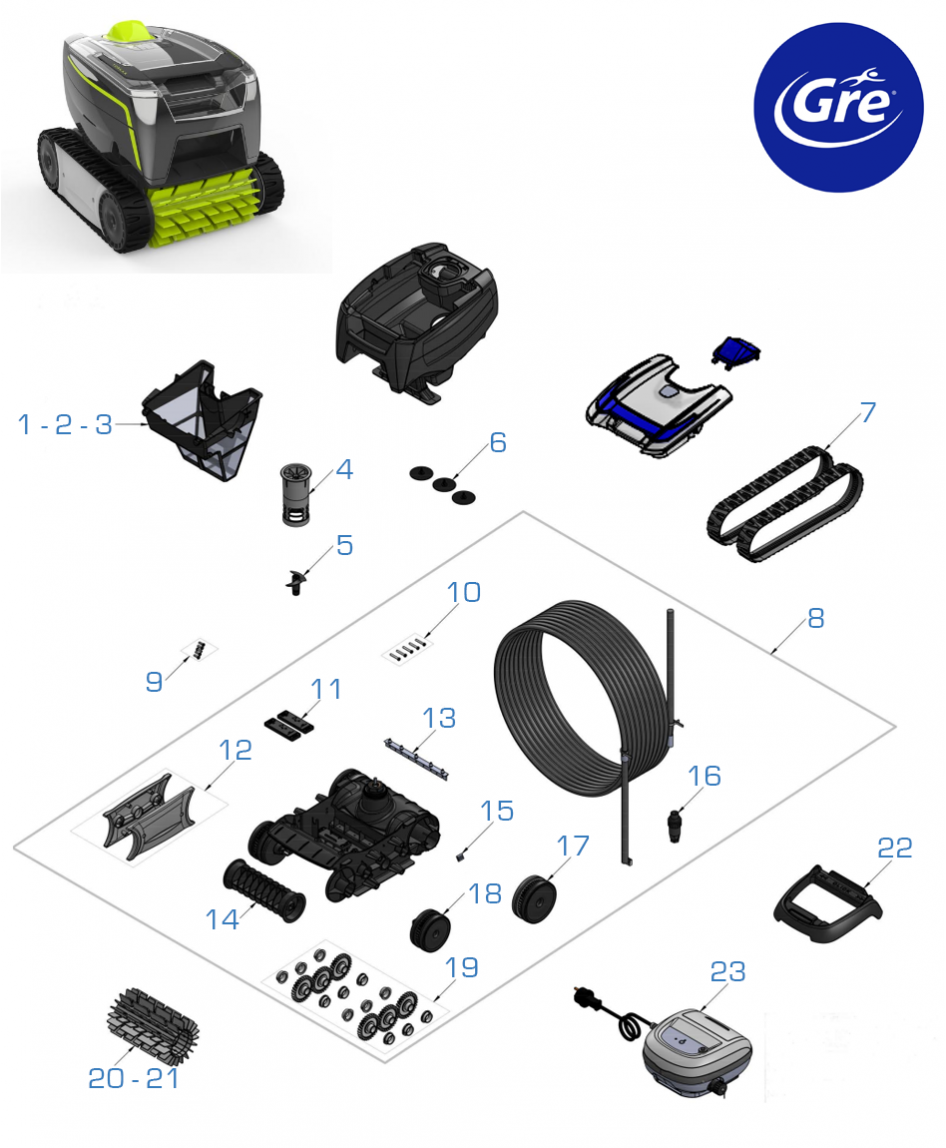 Gre

1 - 2 - 3
4
5
6
7
8
9
10
11
12
13
14
15
16
17
18
19
20 - 21
22
23