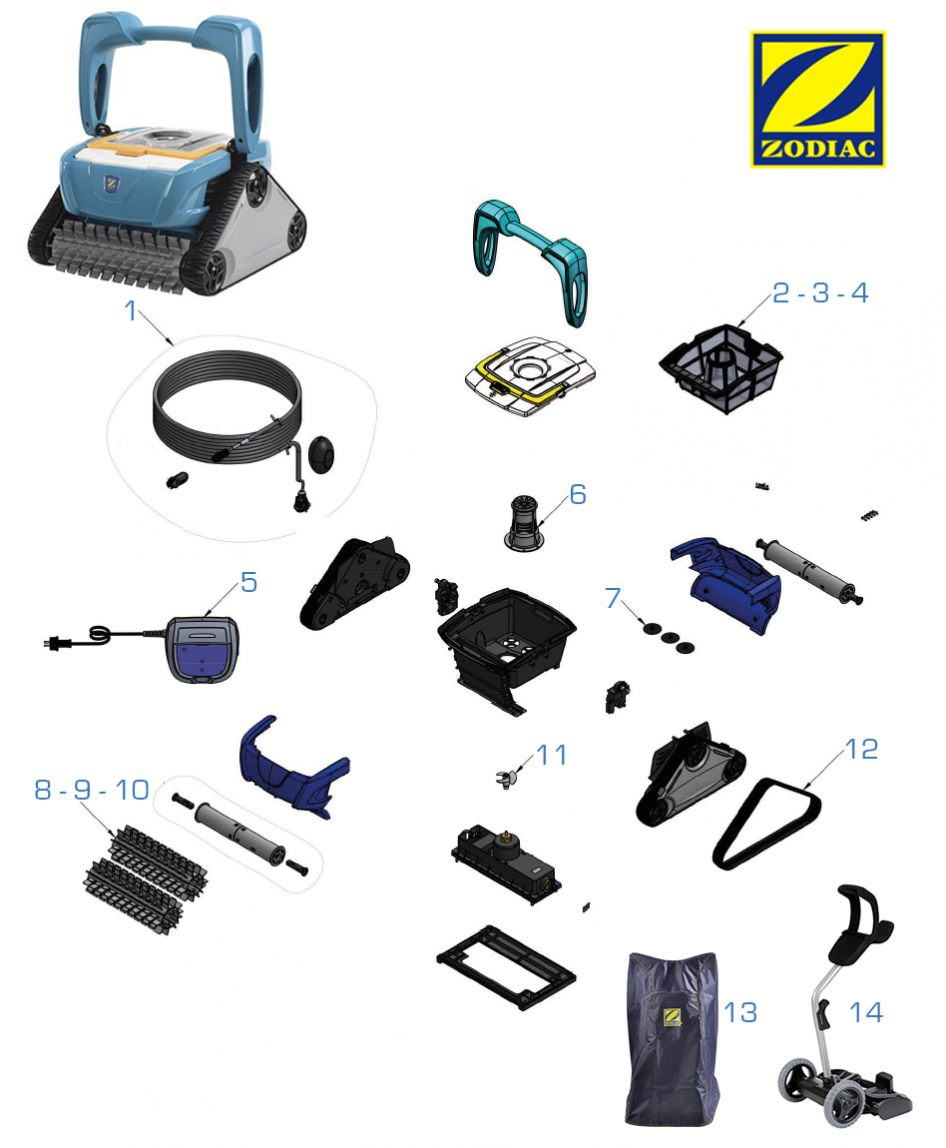 ZODIAC

1

2 - 3 - 4

6

5

7

8 - 9 - 10

11

12

13

14