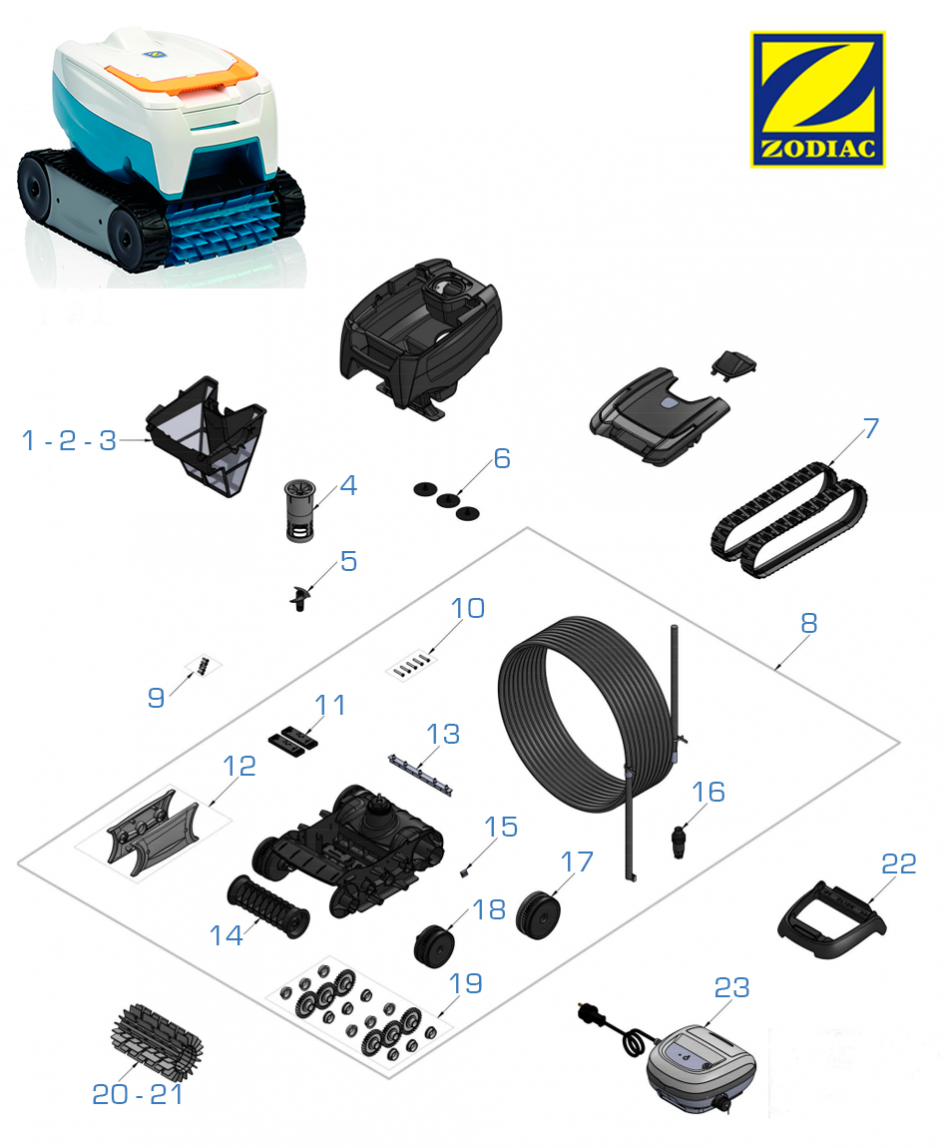 ZODIAC

1 - 2 - 3

4

5

6

7

8

9

10

11

12

13

14

15

16

17

18

19

20 - 21

22

23