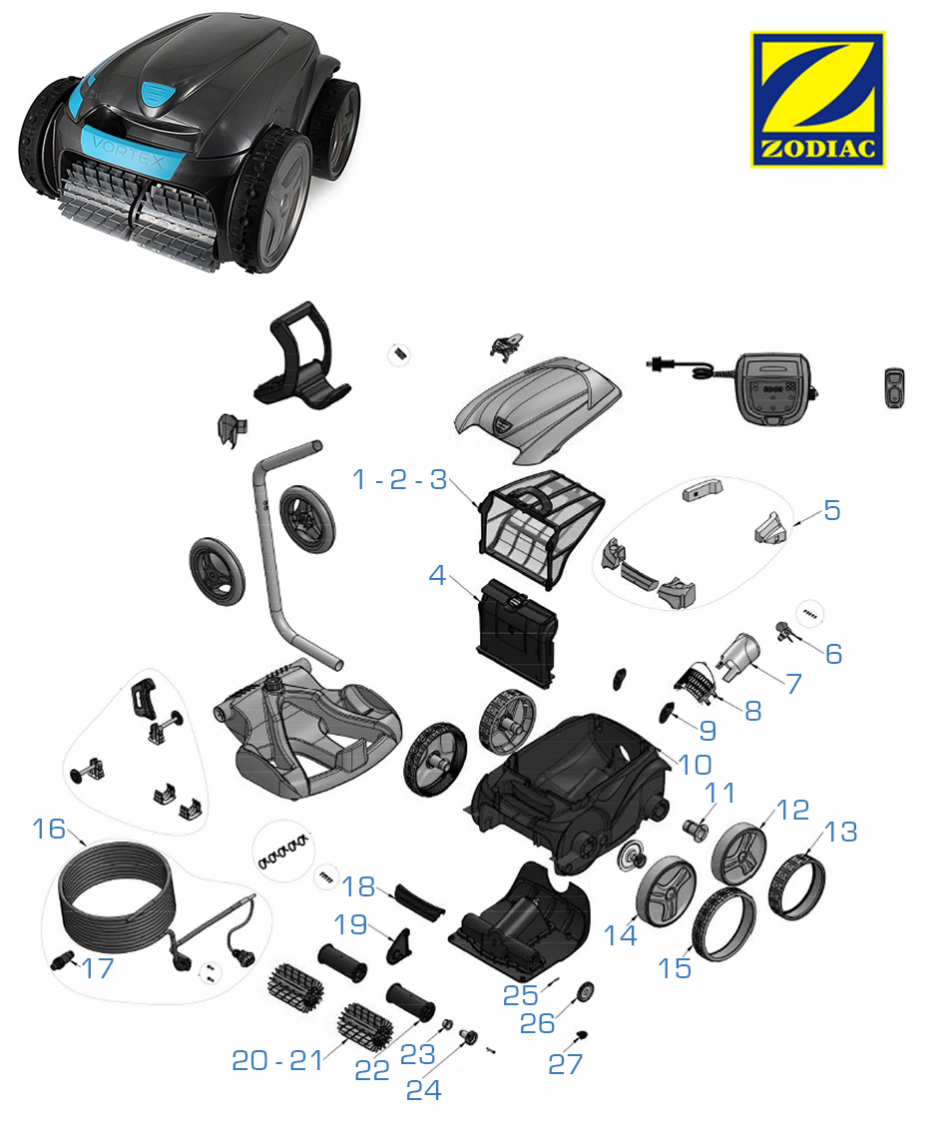 VORTEX

ZODIAC

1 - 2 - 3
4
5
6
7
8
9
10
11
12
13
14
15
16
17
18
19
20 - 21
22
23
24
25
26
27