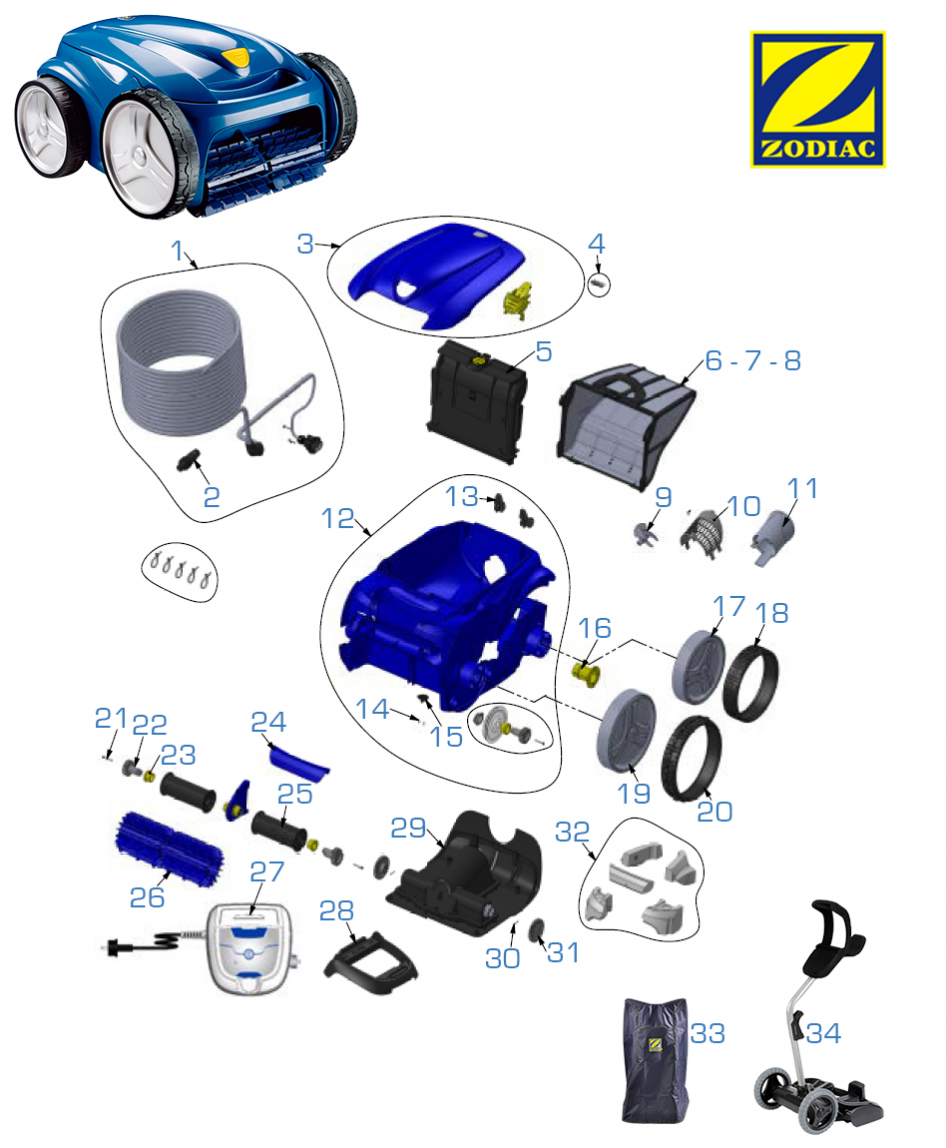 ZODIAC

1
2
3
4
5
6 - 7 - 8
9
10
11
12
13
14
15
16
17
18
19
20
21
22
23
24
25
26
27
28
29
30
31
32
33
34