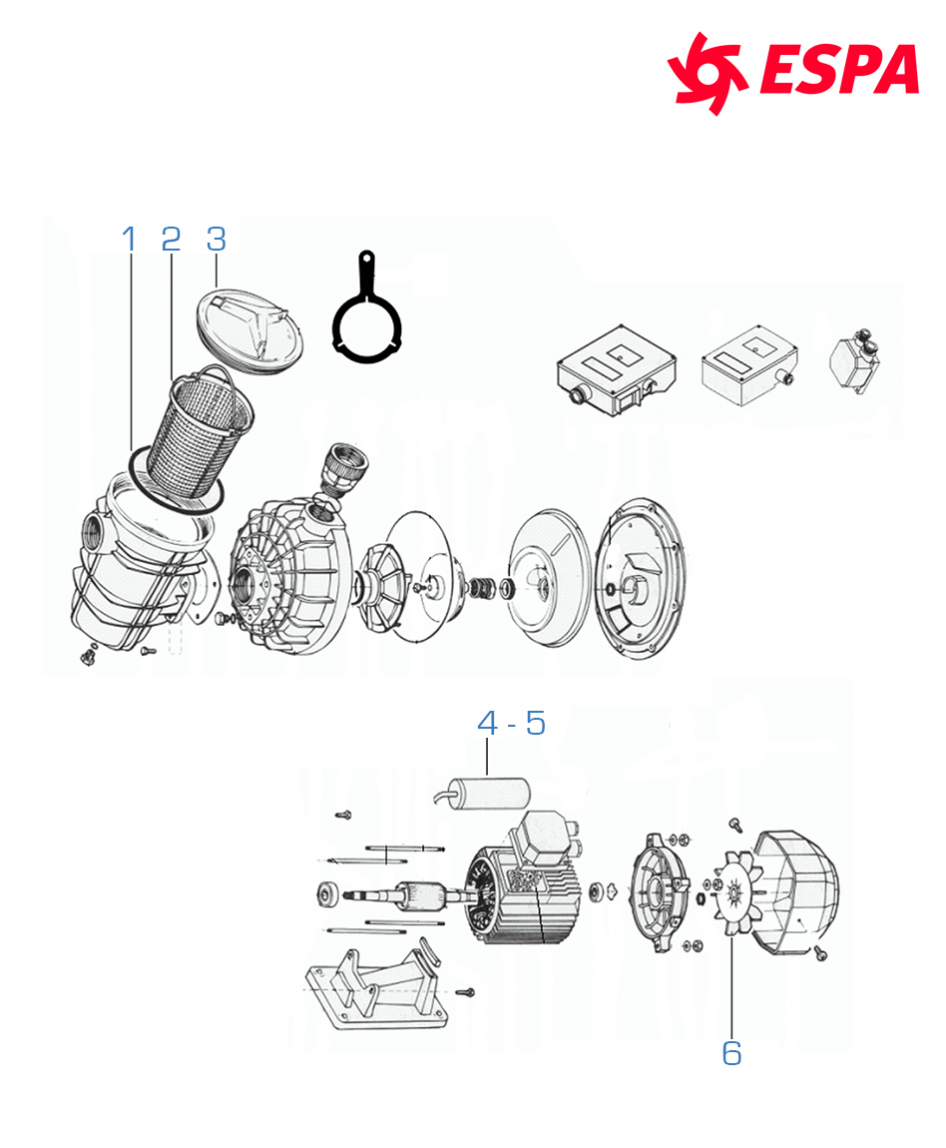 ESPA

1 2 3

4 - 5

6