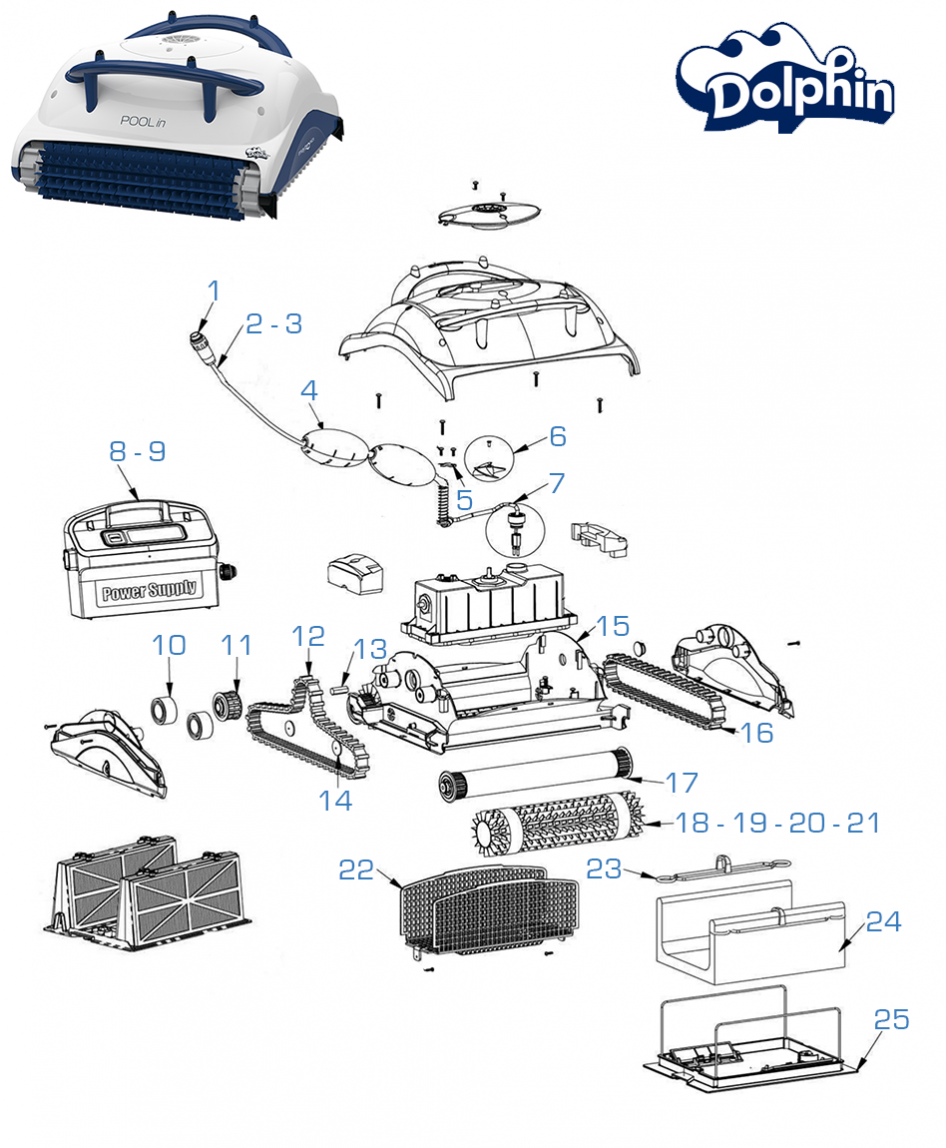 POOL in

Dolphin

1
2 - 3
4
5
6
7
8 - 9
Power Supply
10
11
12
13
14
15
16
17
18 - 19 - 20 - 21
22
23
24
25