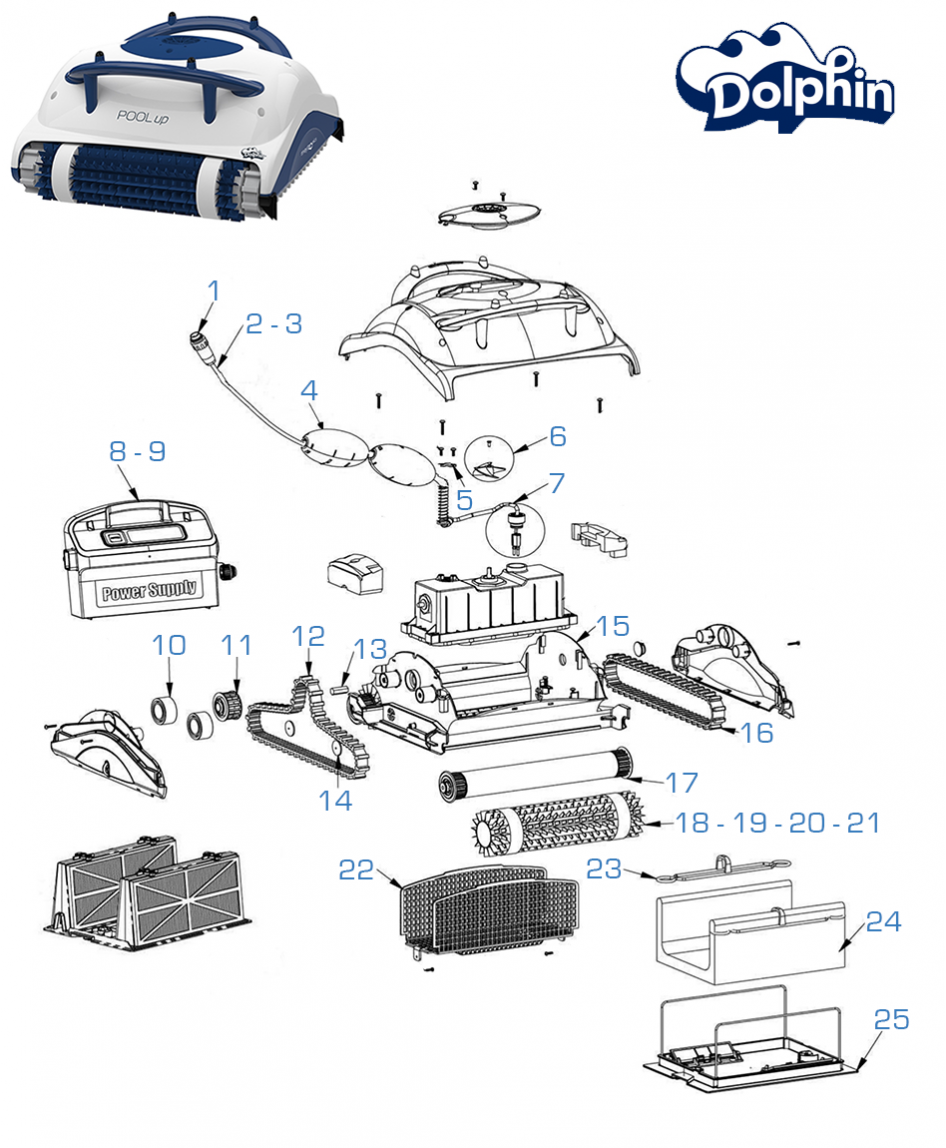 POOL up

Dolphin

1
2 - 3
4
5
6
7
8 - 9
Power Supply
10
11
12
13
14
15
16
17
18 - 19 - 20 - 21
22
23
24
25