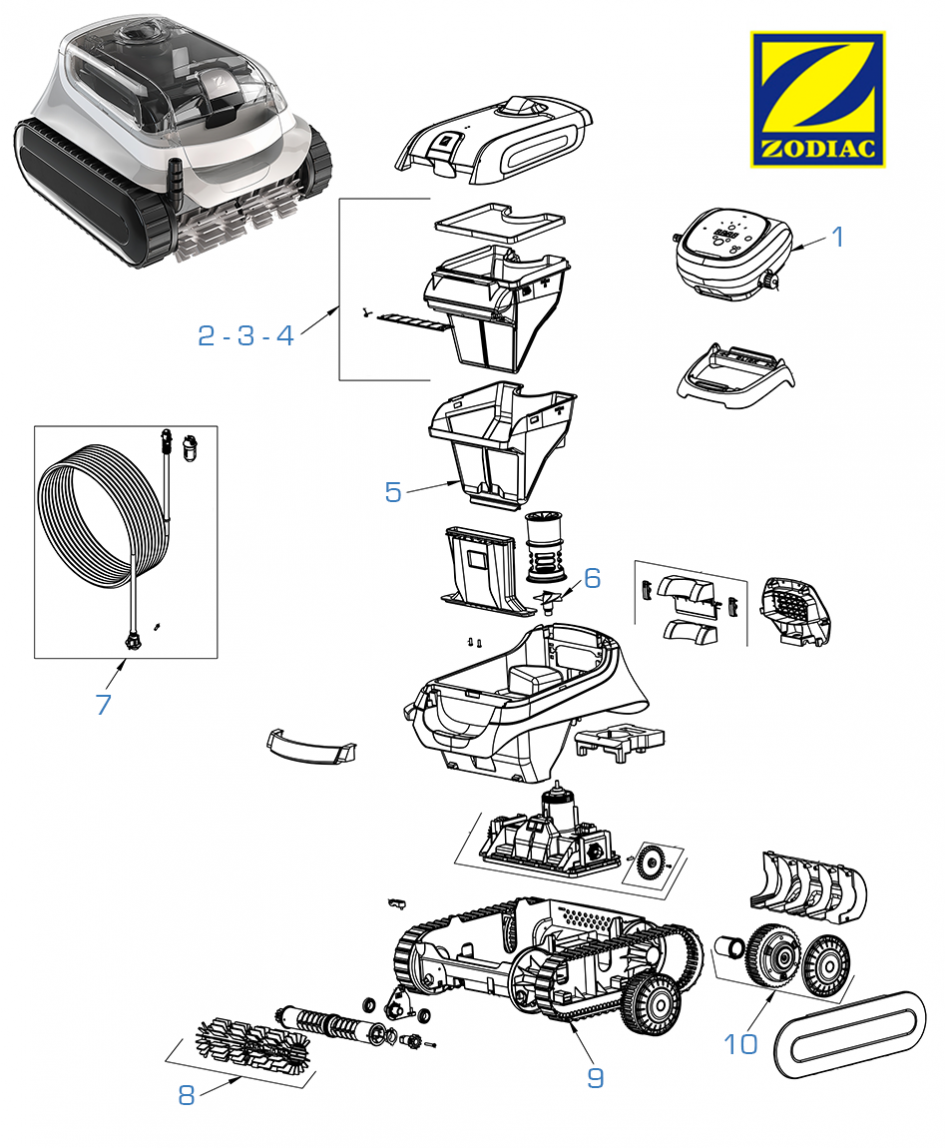 ZODIAC

1

2 - 3 - 4

5

6

7

8

9

10