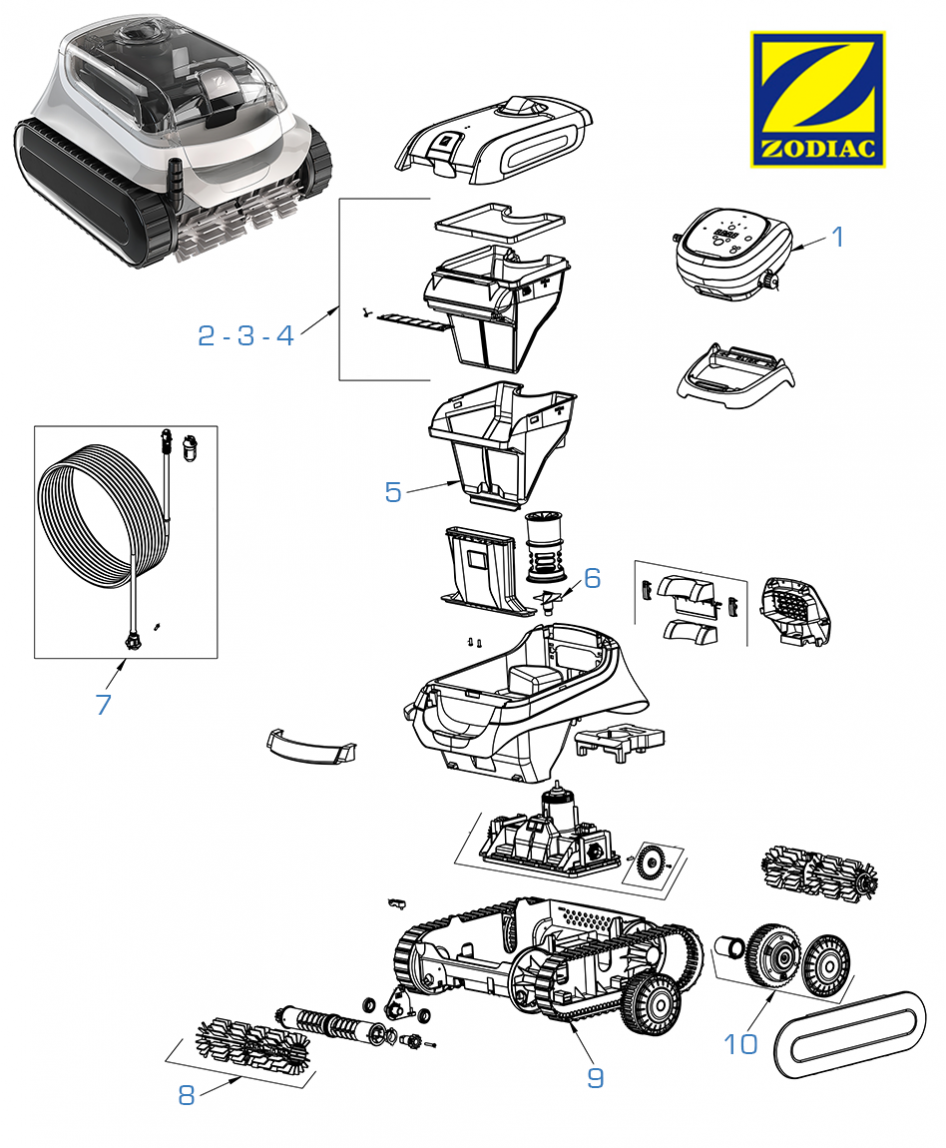 ZODIAC

1

2 - 3 - 4

5

6

7

8

9

10