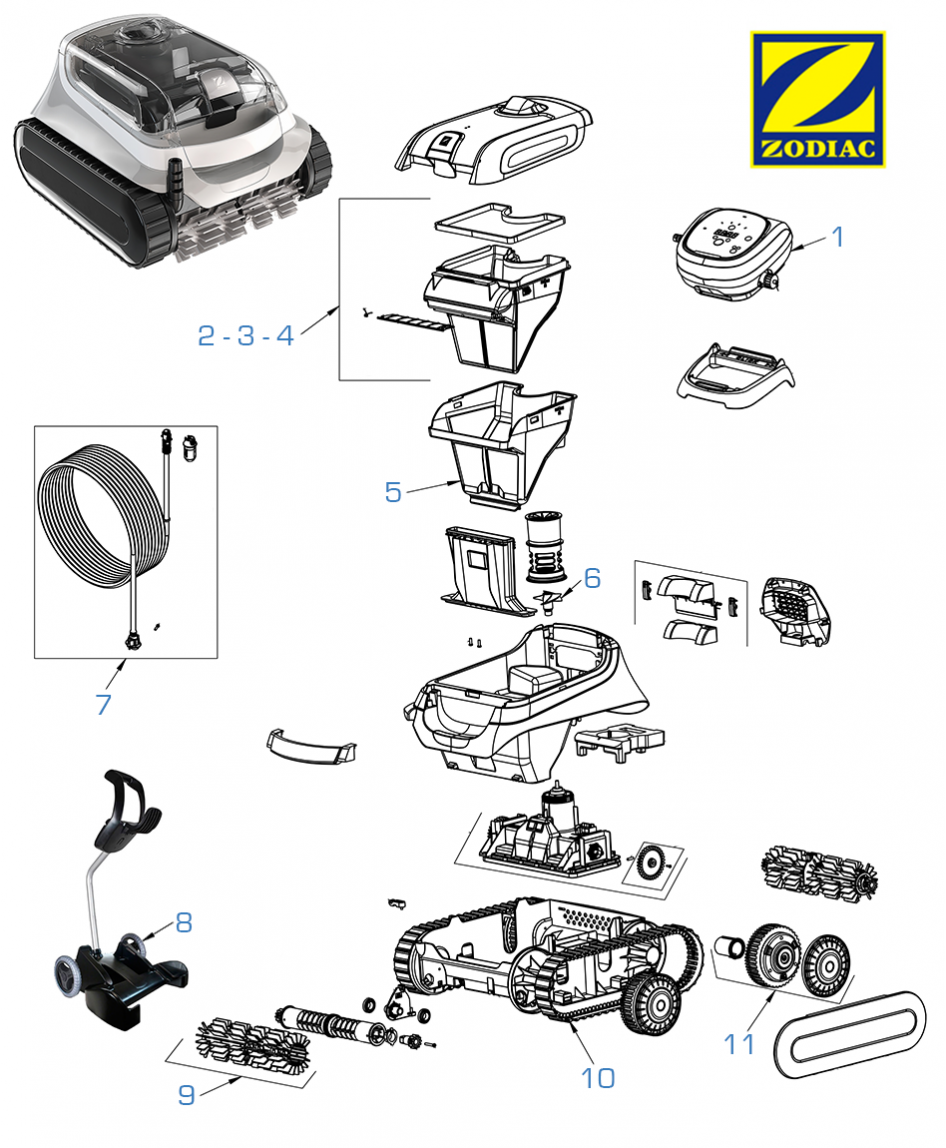 ZODIAC

1

2 - 3 - 4

5

6

7

8

9

10

11