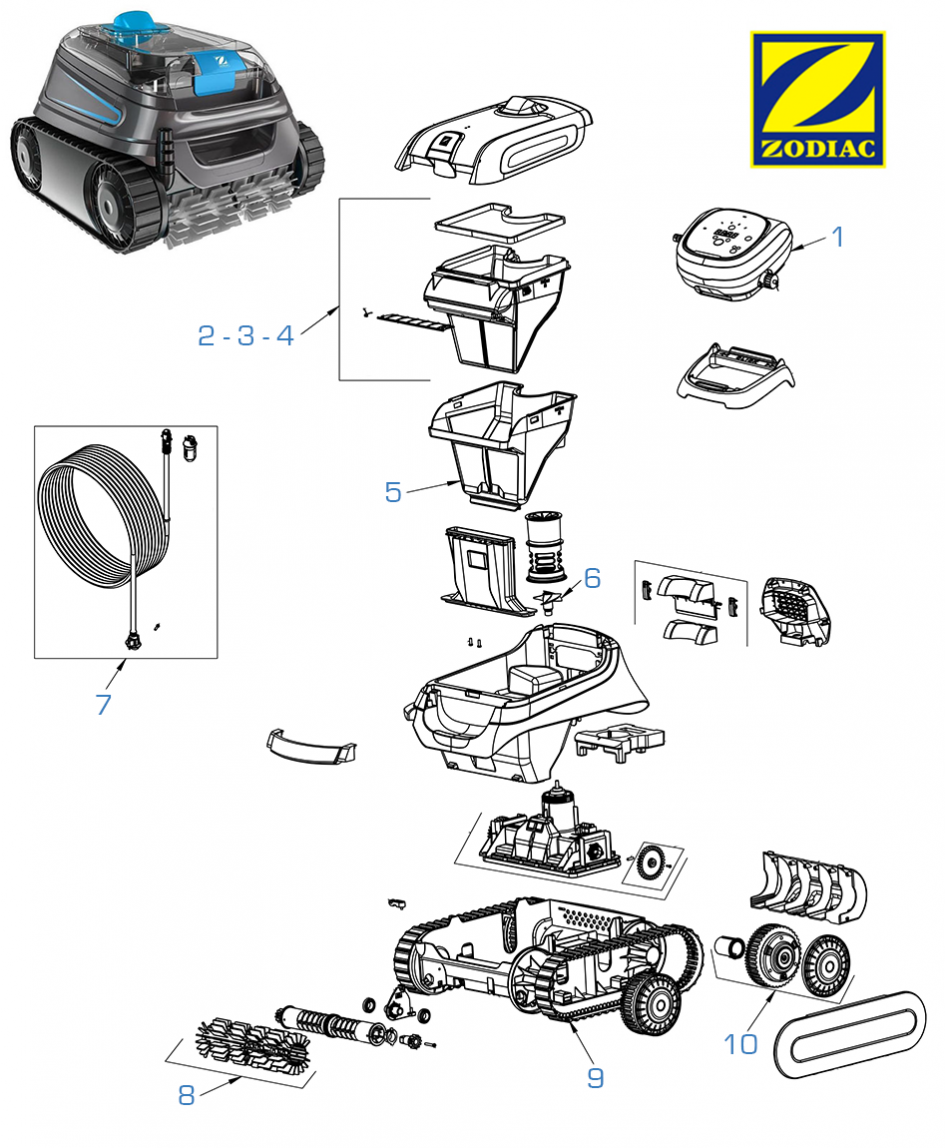 ZODIAC

1

2 - 3 - 4

5

6

7

8

9

10