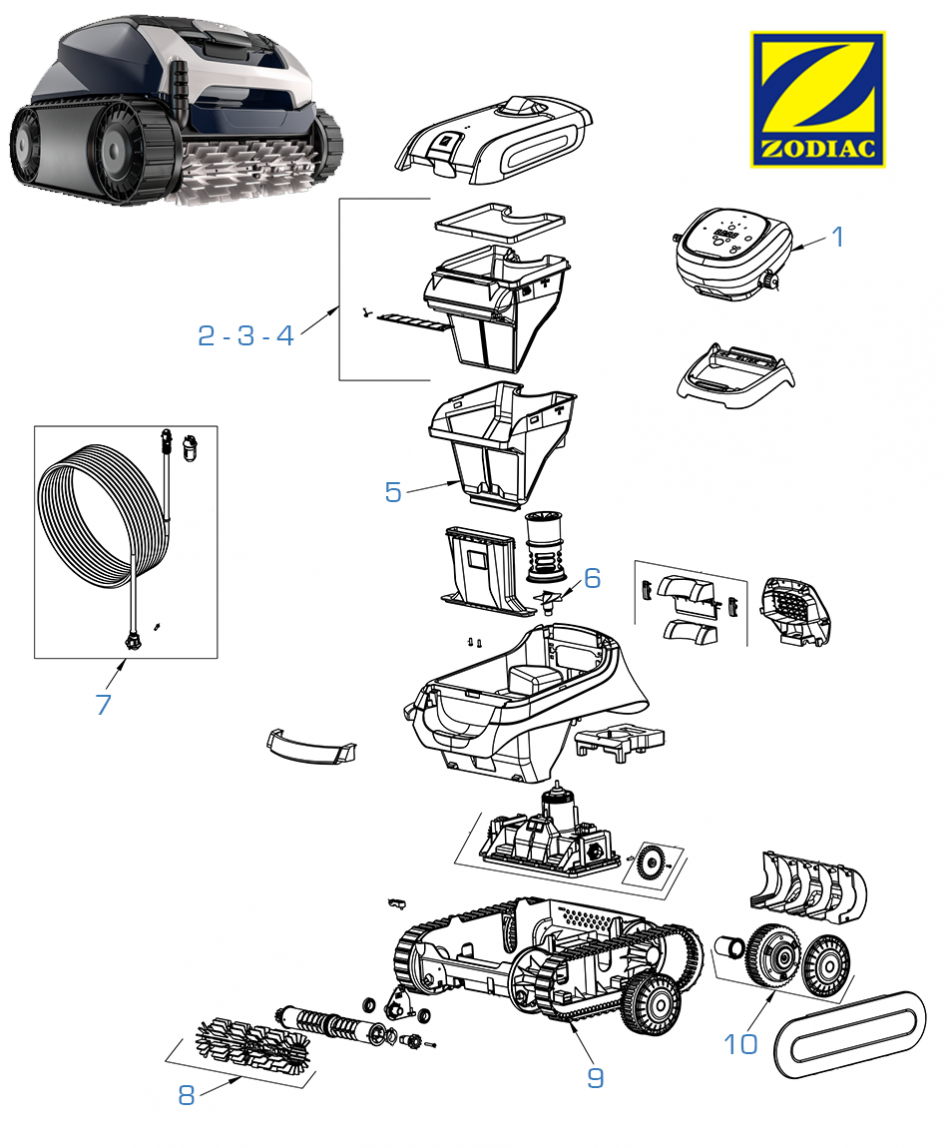 ZODIAC

1

2 - 3 - 4

5

6

7

8

9

10